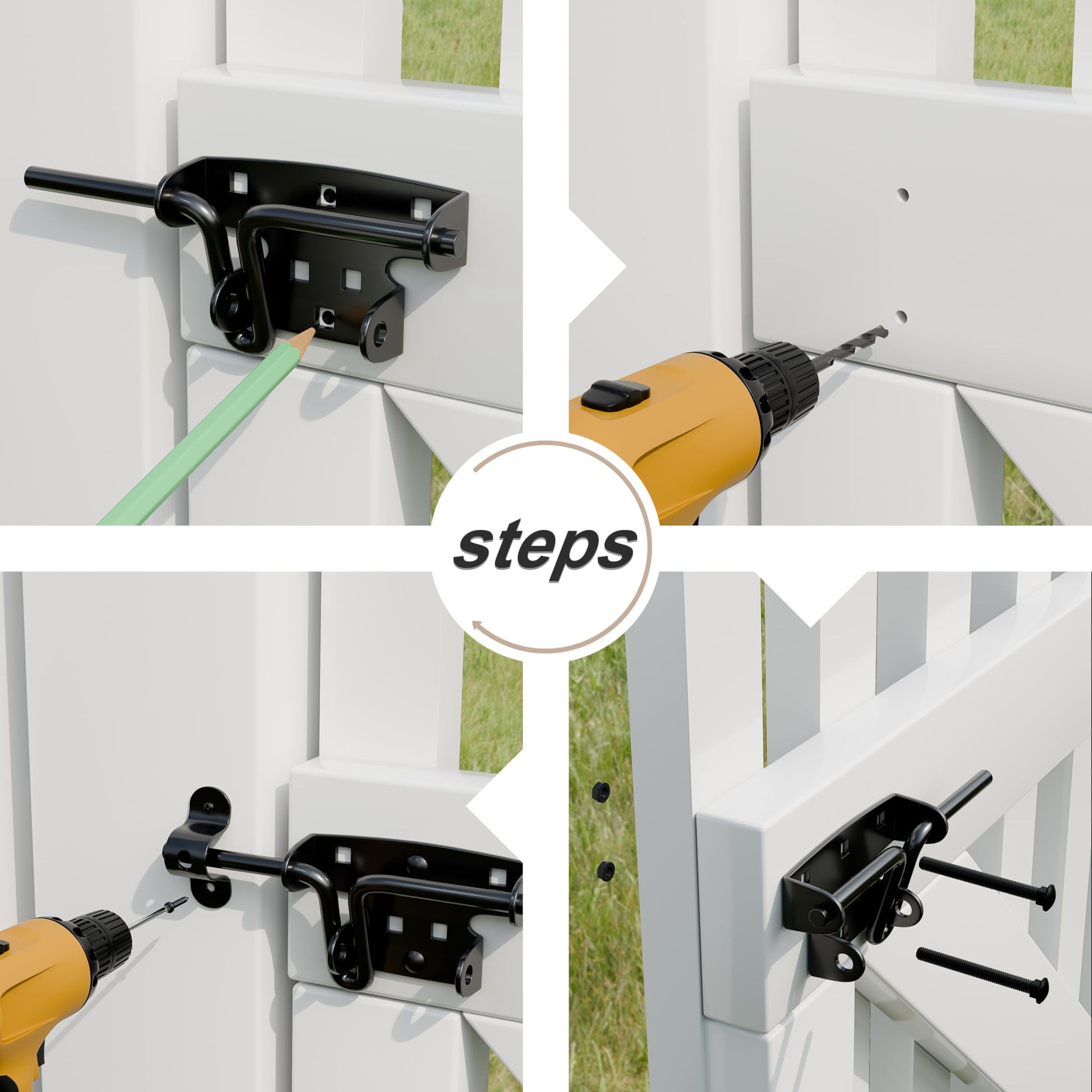 steps