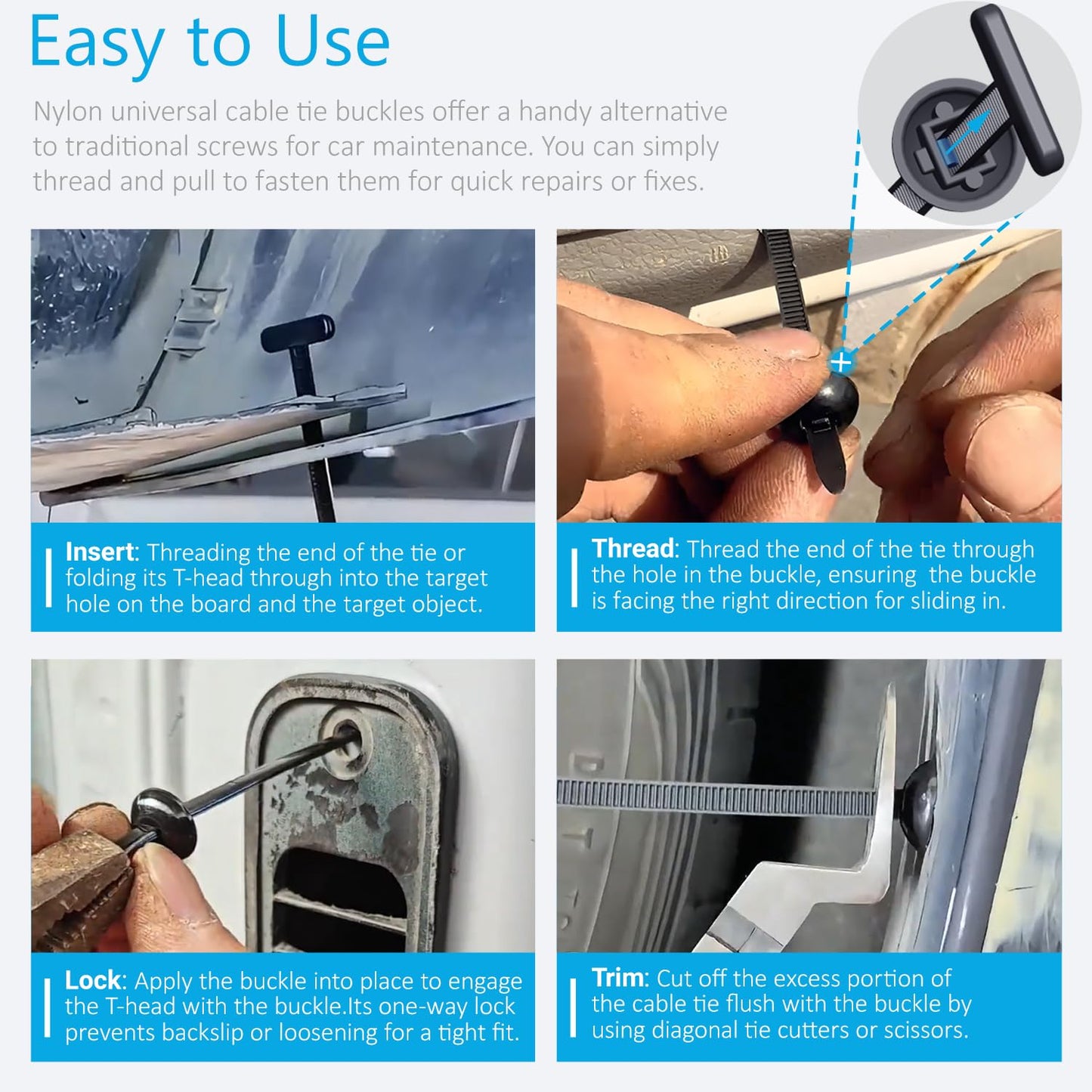 Easy to Use

Nylon universal cable tie buckles offer a handy alternative to traditional screws for car maintenance. You can simply thread and pull to fasten them for quick repairs or fixes.

Insert: Threading the end of the tie or folding its T-head through into the target hole on the board and the target object.

Thread: Thread the end of the tie through the hole in the buckle, ensuring the buckle is facing the right direction for sliding in.

Lock: Apply the buckle into place to engage the T-head with the buckle.Its one-way lock prevents backslip or loosening for a tight fit.

Trim: Cut off the excess portion of the cable tie flush with the buckle by using diagonal tie cutters or scissors.