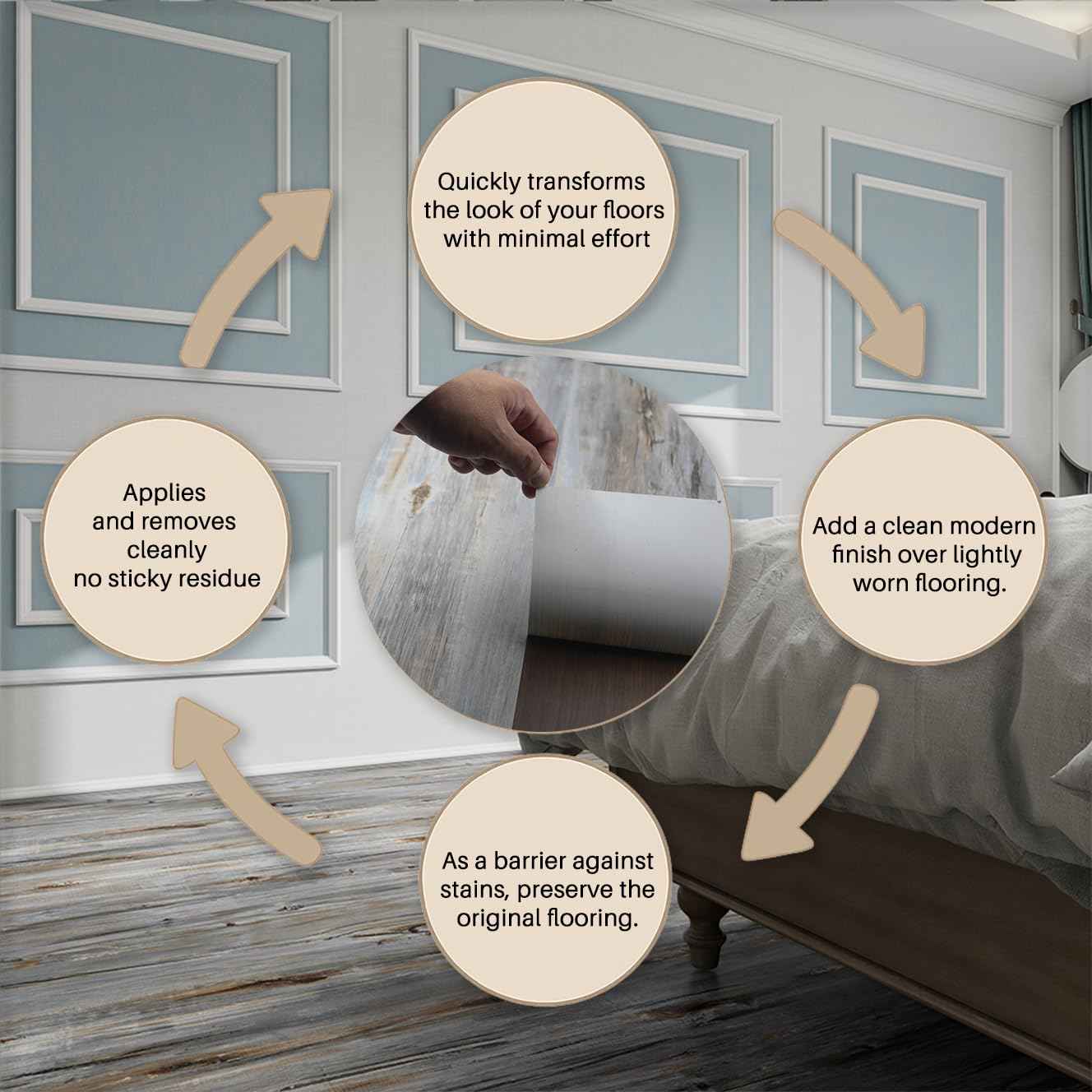 Quickly transforms the look of your floors with minimal effort

Add a clean modern finish over lightly worn flooring.

As a barrier against stains, preserve the original flooring.

Applies and removes cleanly no sticky residue