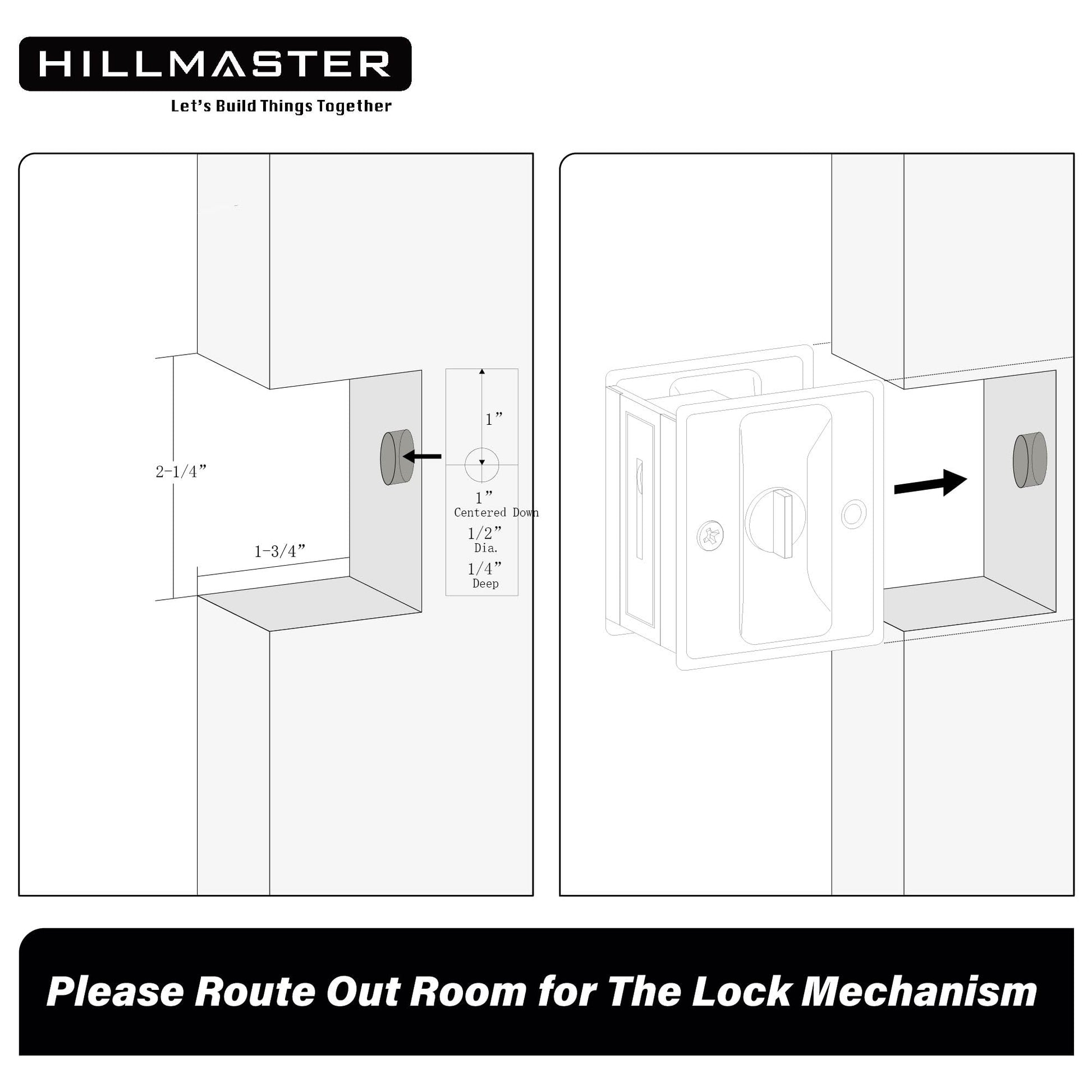 HILLMASTER
Let's Build Things Together

2-1/4”

1-3/4”

1”

1”
Centered Down
1/2”
Dia.
1/4”
Deep

Please Route Out Room for The Lock Mechanism