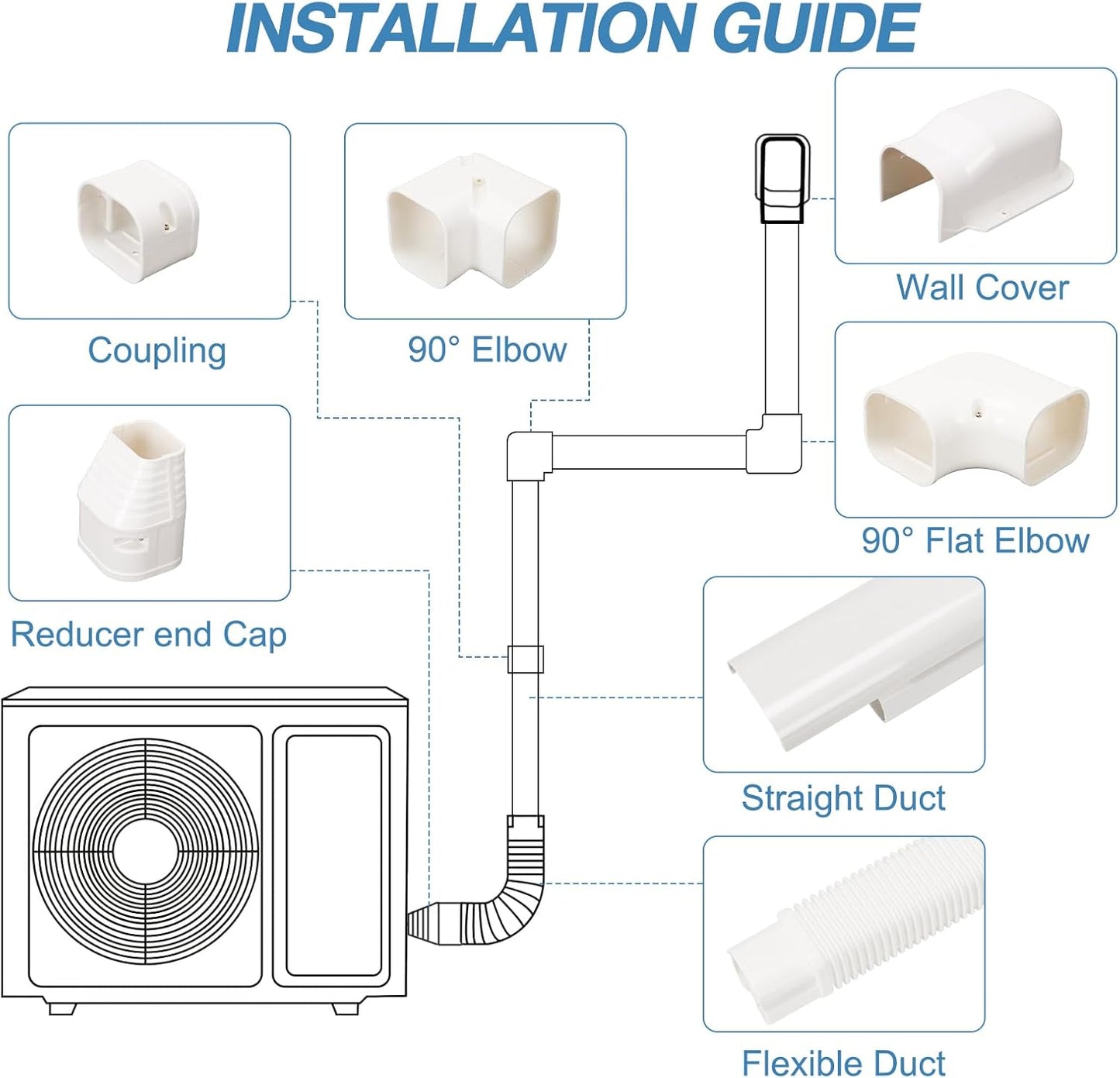 INSTALLATION GUIDE

Coupling

90° Elbow

Wall Cover

90° Flat Elbow

Reducer end Cap

Straight Duct

Flexible Duct