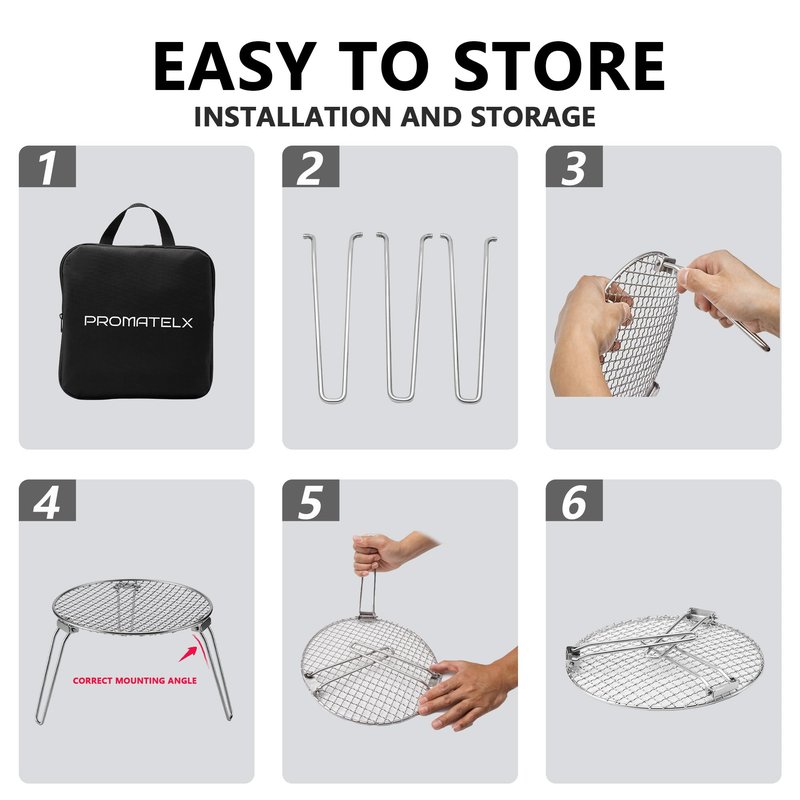 EASY TO STORE
INSTALLATION AND STORAGE

1

PROMATELX

2

3

4

CORRECT MOUNTING ANGLE

5

6