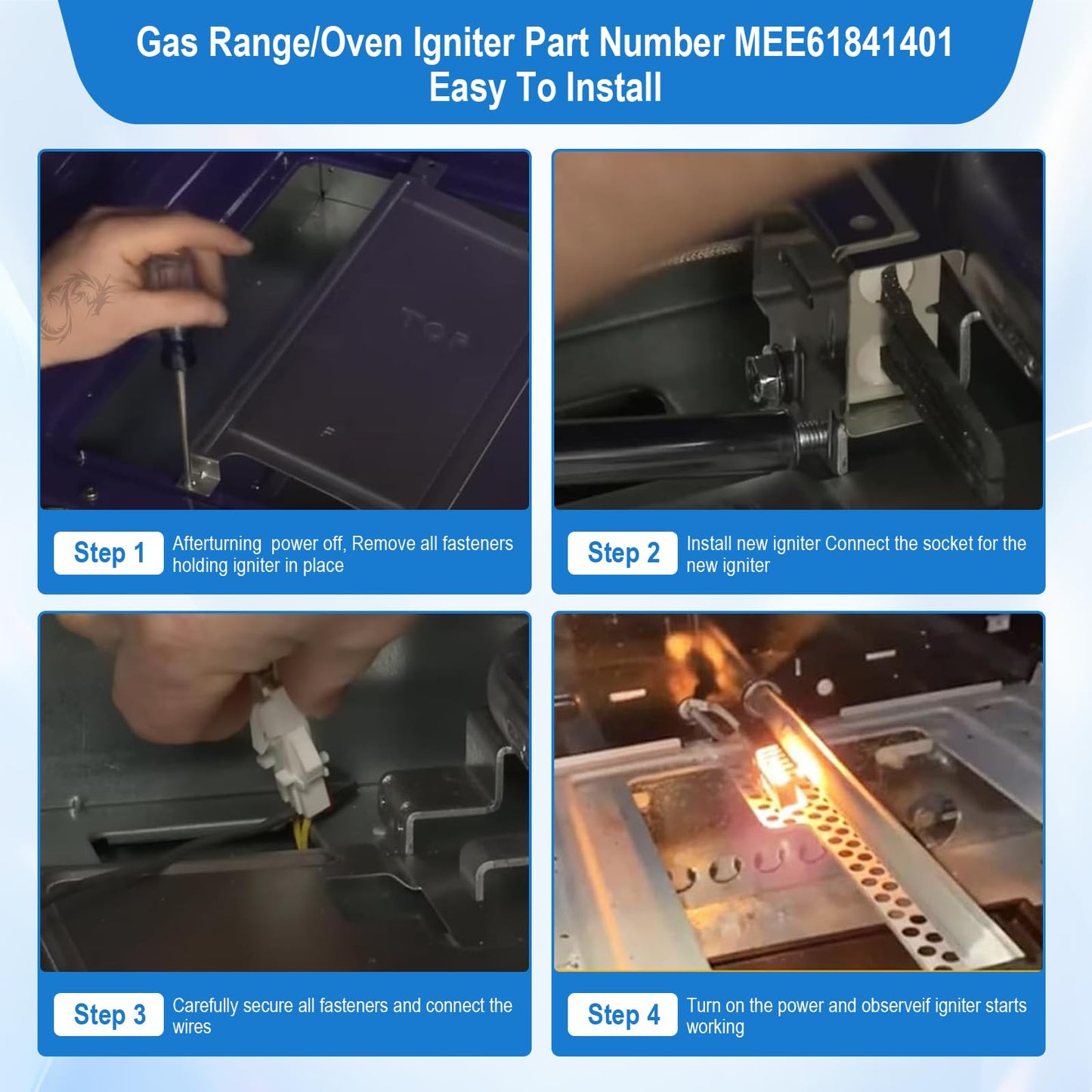 Gas Range/Oven Igniter Part Number MEE61841401
Easy To Install

TOP

Step 1 Afterturning power off, Remove all fasteners holding igniter in place

Step 2 Install new igniter Connect the socket for the new igniter

Step 3 Carefully secure all fasteners and connect the wires

Step 4 Turn on the power and observeif igniter starts working