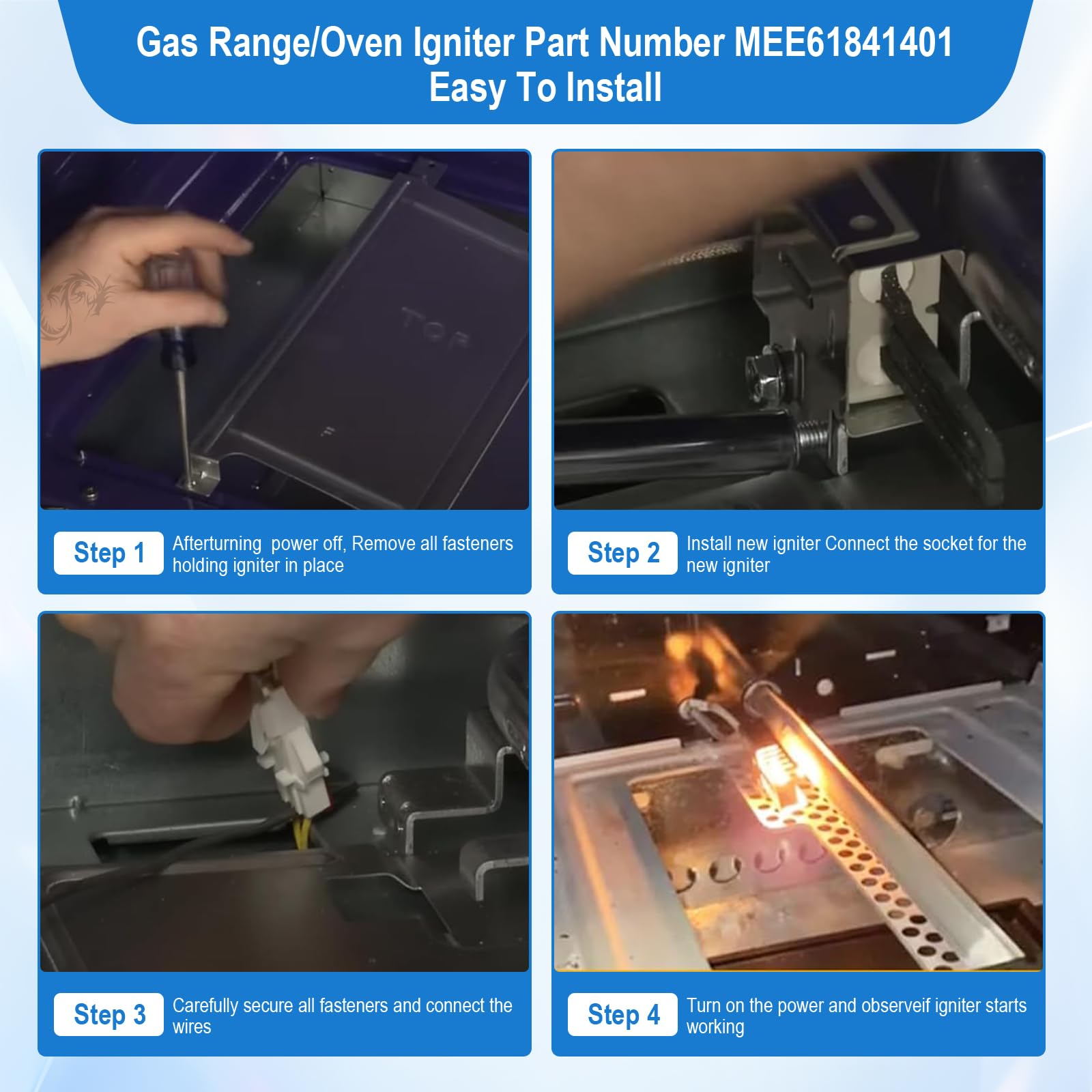 Gas Range/Oven Igniter Part Number MEE61841401
Easy To Install

TOP

Step 1 Afterturning power off, Remove all fasteners holding igniter in place

Step 2 Install new igniter Connect the socket for the new igniter

Step 3 Carefully secure all fasteners and connect the wires

Step 4 Turn on the power and observeif igniter starts working