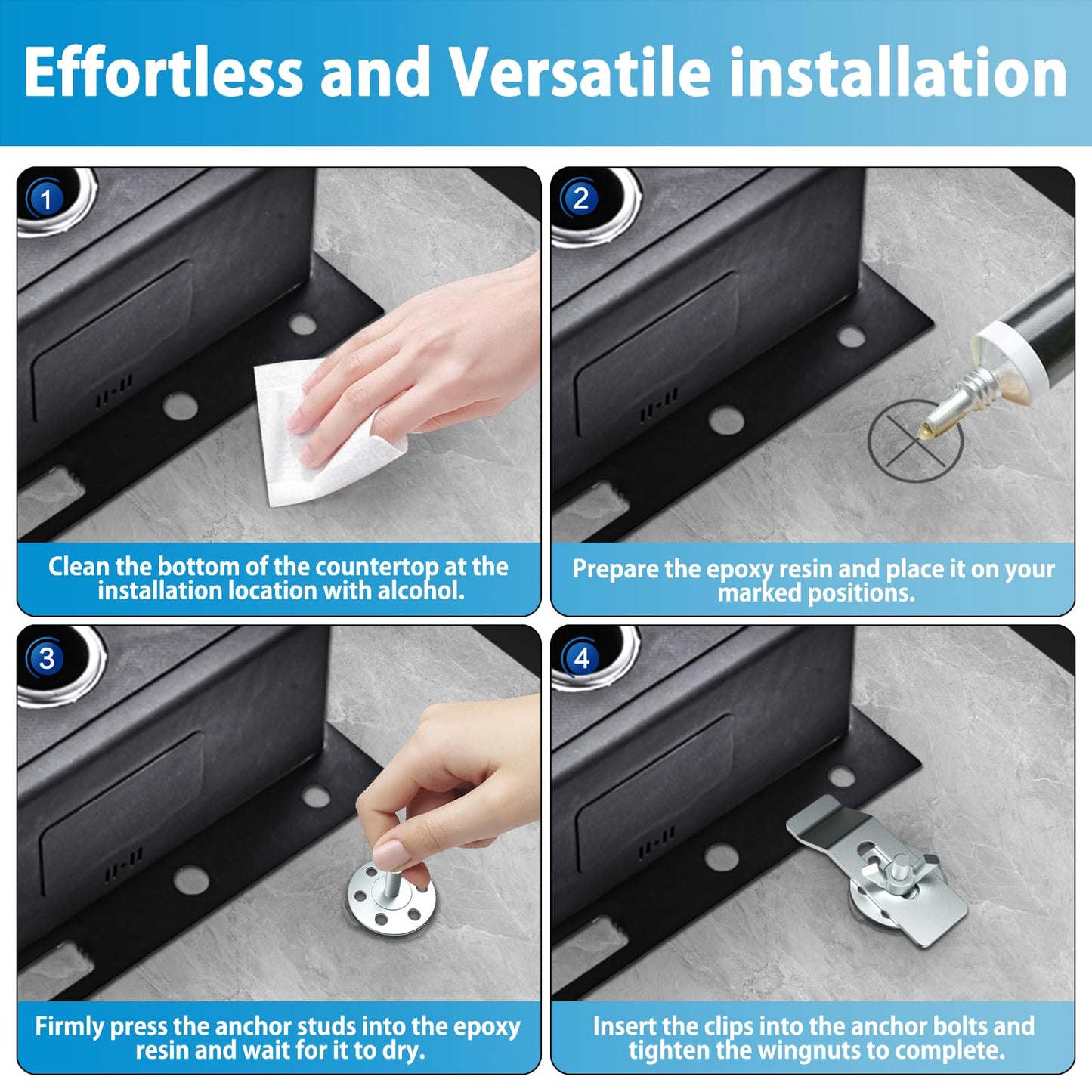 Effortless and Versatile installation

1
Clean the bottom of the countertop at the installation location with alcohol.

2
Prepare the epoxy resin and place it on your marked positions.

3
Firmly press the anchor studs into the epoxy resin and wait for it to dry.

4
Insert the clips into the anchor bolts and tighten the wingnuts to complete.