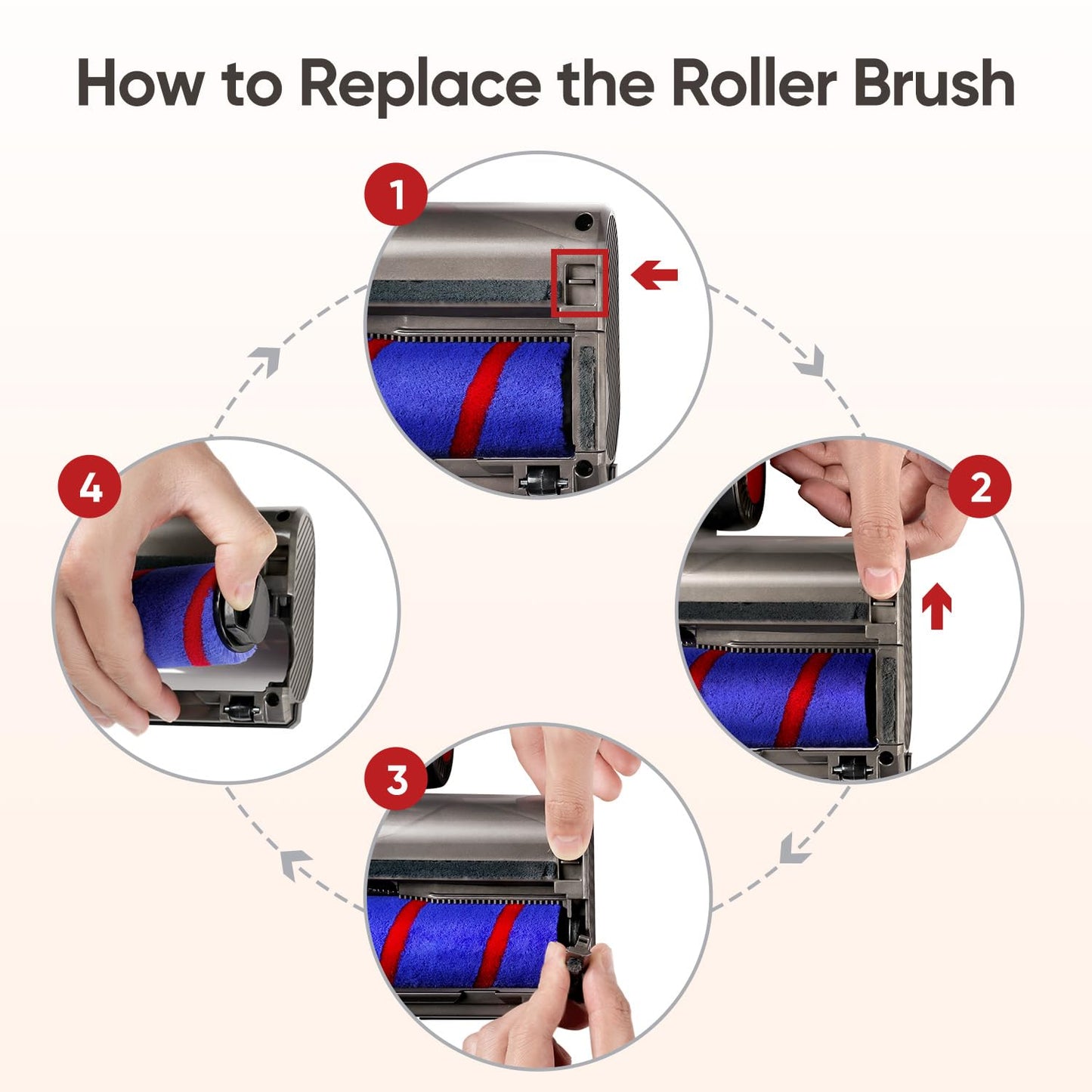 How to Replace the Roller Brush

1

2

3

4