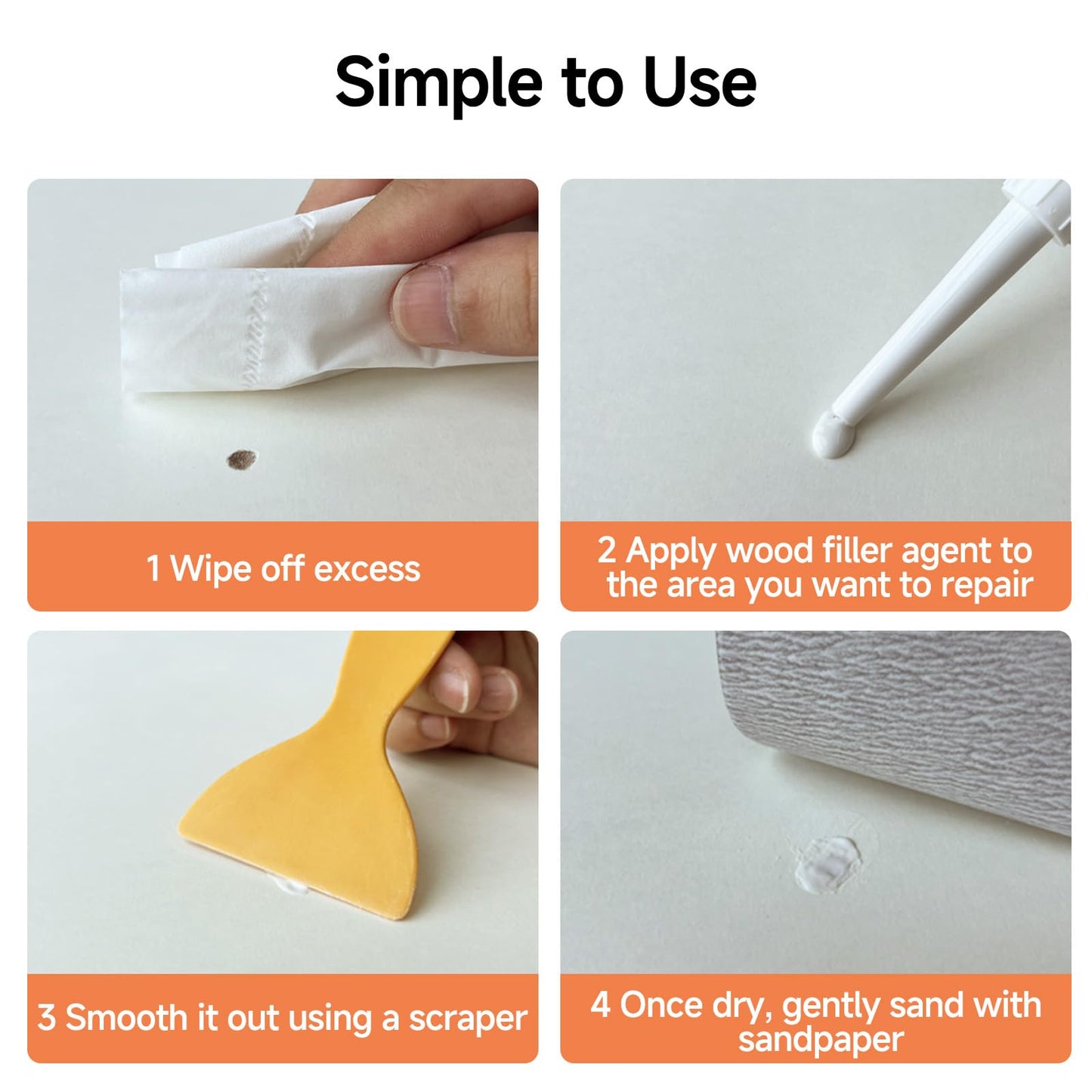 Simple to Use

1 Wipe off excess

2 Apply wood filler agent to the area you want to repair

3 Smooth it out using a scraper

4 Once dry, gently sand with sandpaper