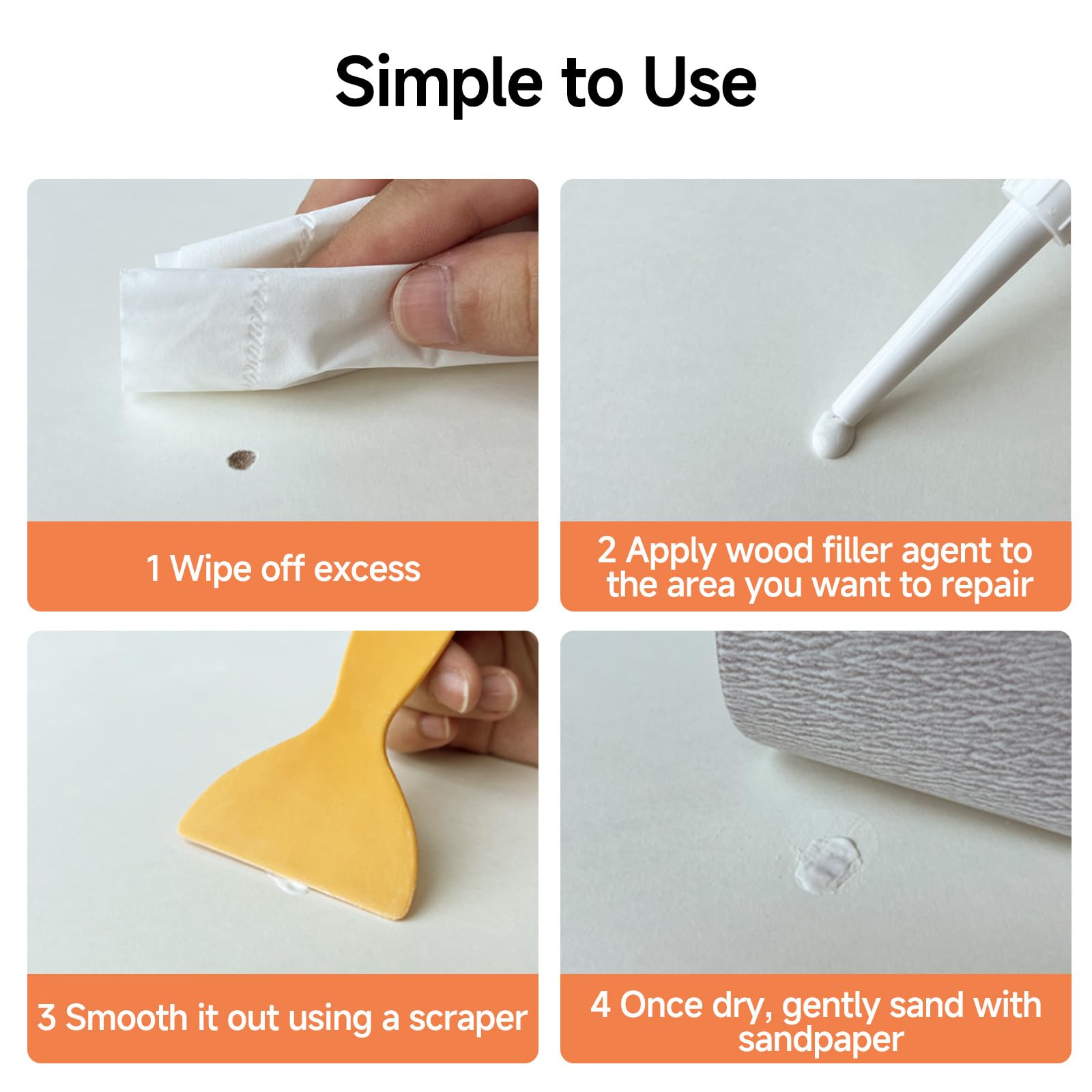 Simple to Use

1 Wipe off excess

2 Apply wood filler agent to the area you want to repair

3 Smooth it out using a scraper

4 Once dry, gently sand with sandpaper