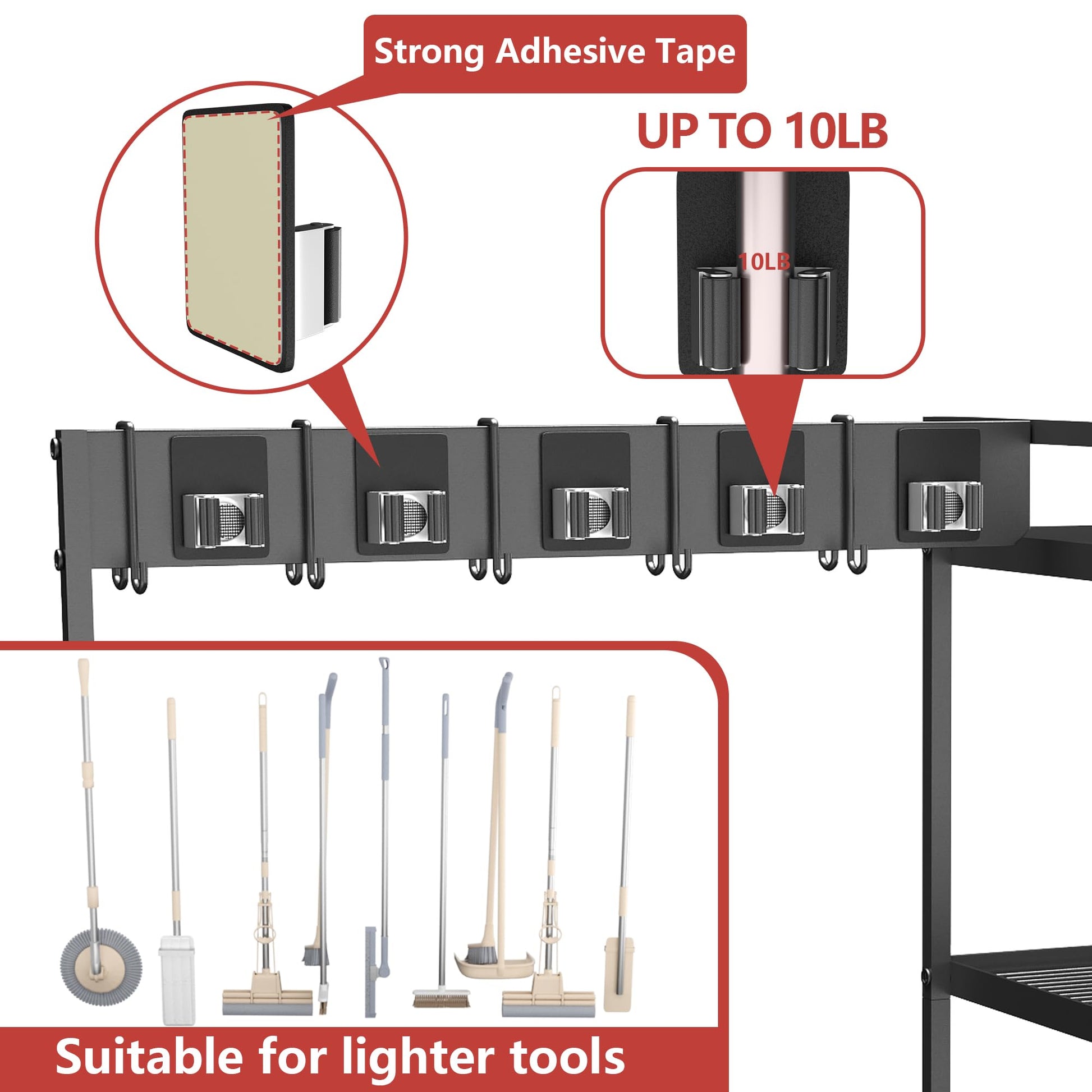 Strong Adhesive Tape

UP TO 10LB

10LB

Suitable for lighter tools