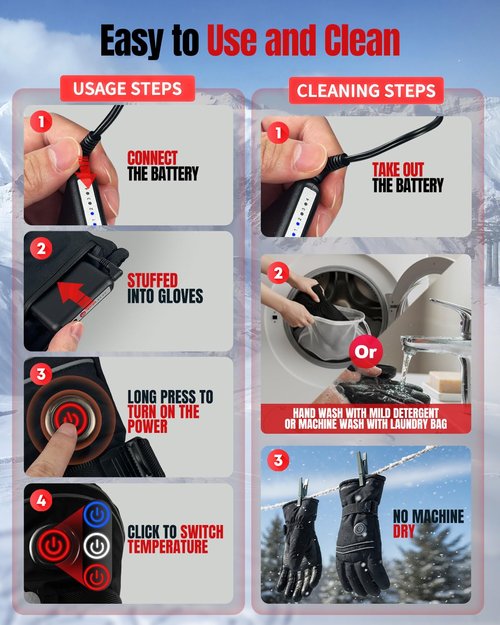 Easy to Use and Clean

USAGE STEPS

1
CONNECT THE BATTERY

2
STUFFED INTO GLOVES

3
LONG PRESS TO TURN ON THE POWER

4
CLICK TO SWITCH TEMPERATURE

CLEANING STEPS

1
TAKE OUT THE BATTERY

2
Or
HAND WASH WITH MILD DETERGENT OR MACHINE WASH WITH LAUNDRY BAG

3
NO MACHINE DRY