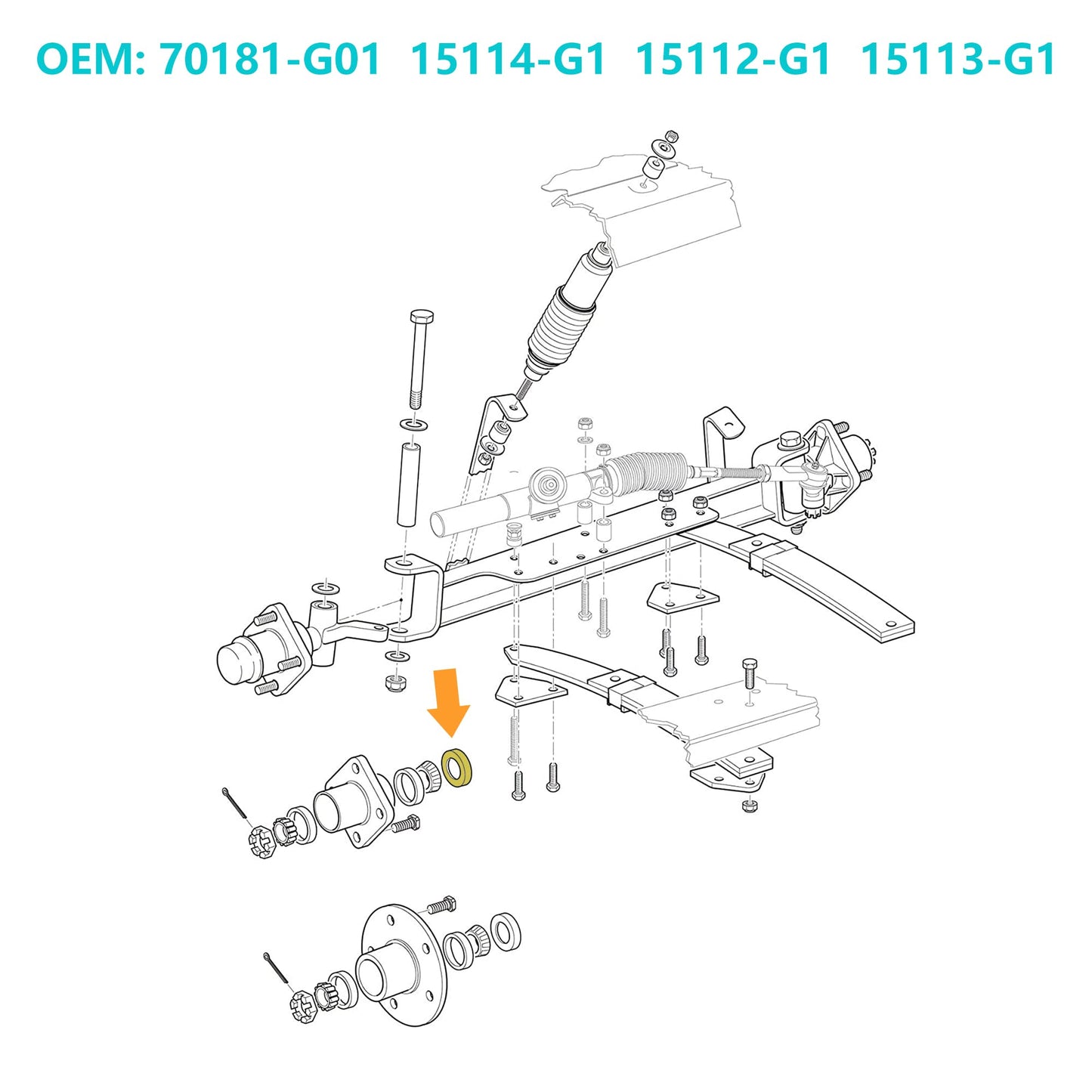 OEM: 70181-G01 15114-G1 15112-G1 15113-G1