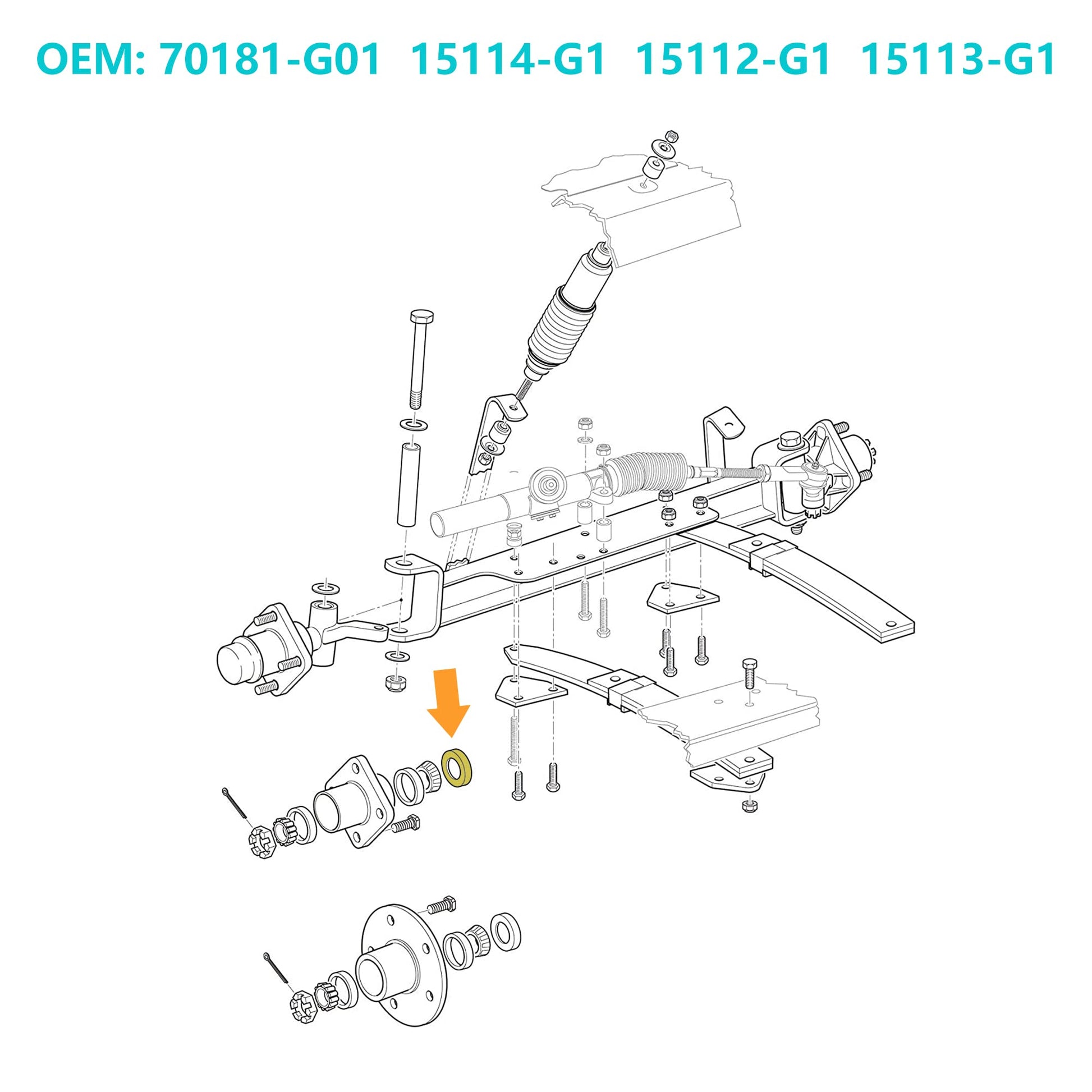 OEM: 70181-G01 15114-G1 15112-G1 15113-G1