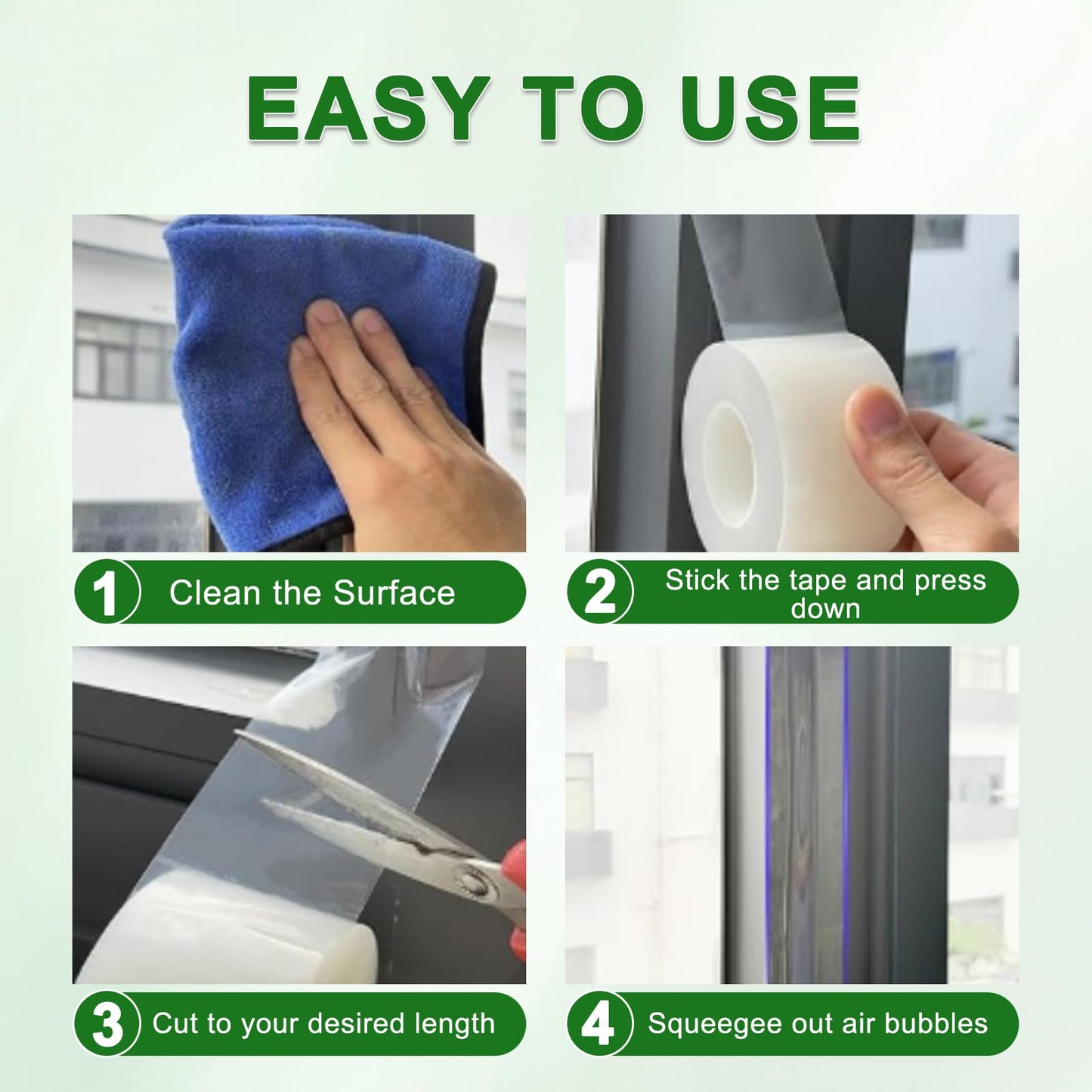 EASY TO USE

1 Clean the Surface

2 Stick the tape and press down

3 Cut to your desired length

4 Squeegee out air bubbles