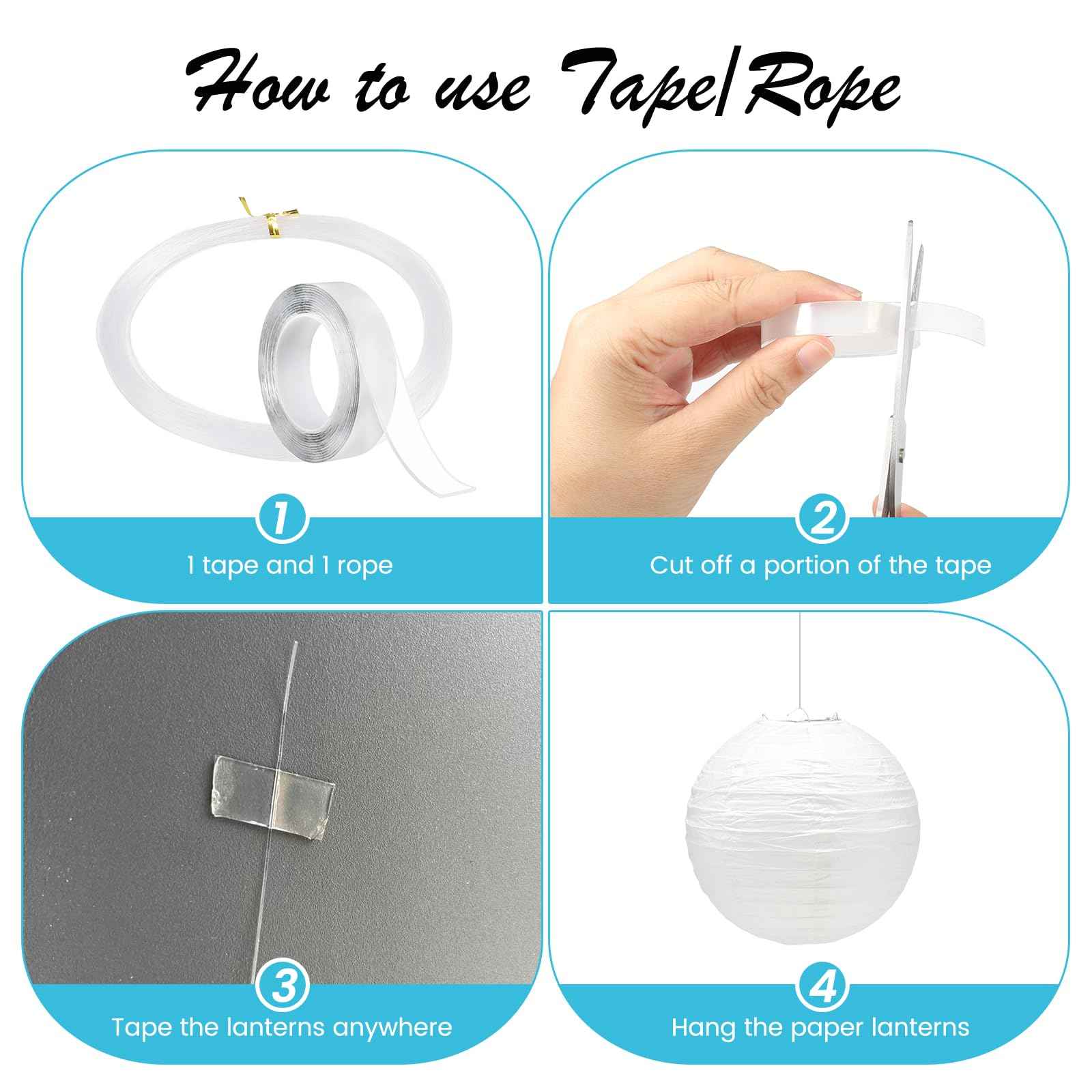 How to use Tape/Rope

1
1 tape and 1 rope

2
Cut off a portion of the tape

3
Tape the lanterns anywhere

4
Hang the paper lanterns