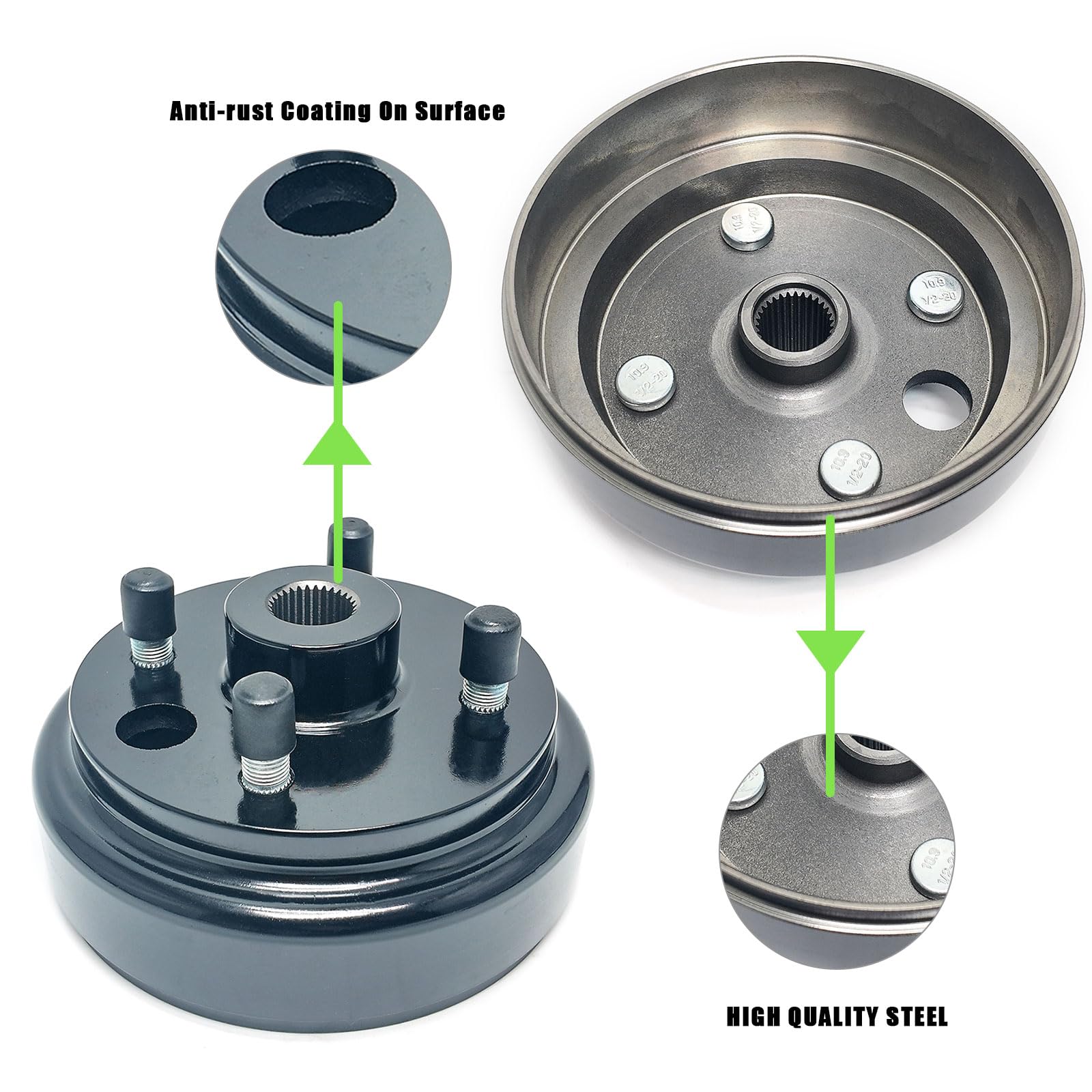 Anti-rust Coating On Surface

10.9
1/2-20

10.9
1/2-20

10.9
1/2-20

10.9
1/2-20

HIGH QUALITY STEEL