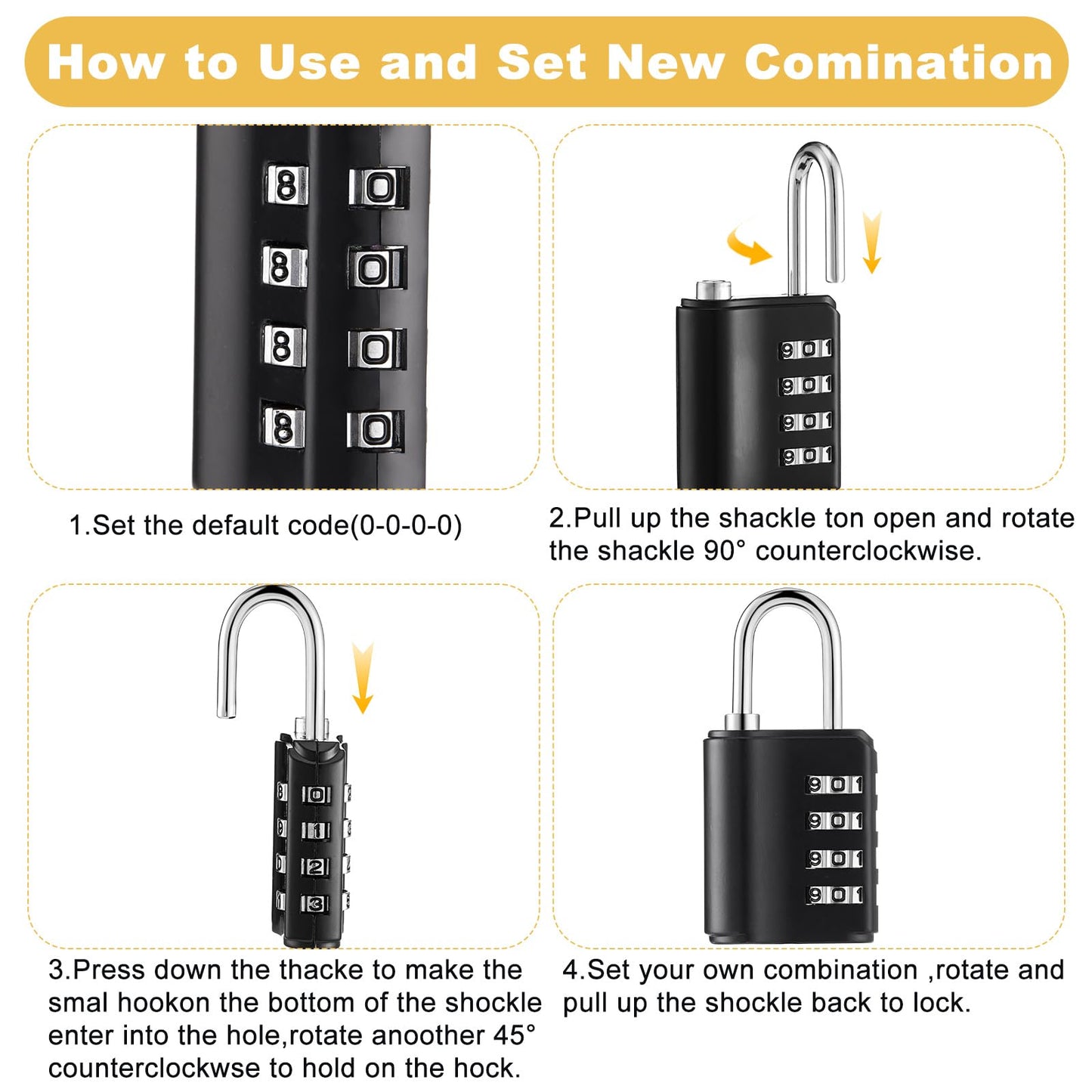 How to Use and Set New Comination

8 0
8 0
8 0
8 0

1.Set the default code(0-0-0-0)

9 0 1
9 0 1
9 0 1
9 0 1

2.Pull up the shackle ton open and rotate the shackle 90° counterclockwise.

0
1
2
3

3.Press down the thacke to make the smal hookon the bottom of the shockle enter into the hole,rotate anoother 45° counterclockwse to hold on the hock.

9 0 1
9 0 1
9 0 1
9 0 1

4.Set your own combination ,rotate and pull up the shockle back to lock.