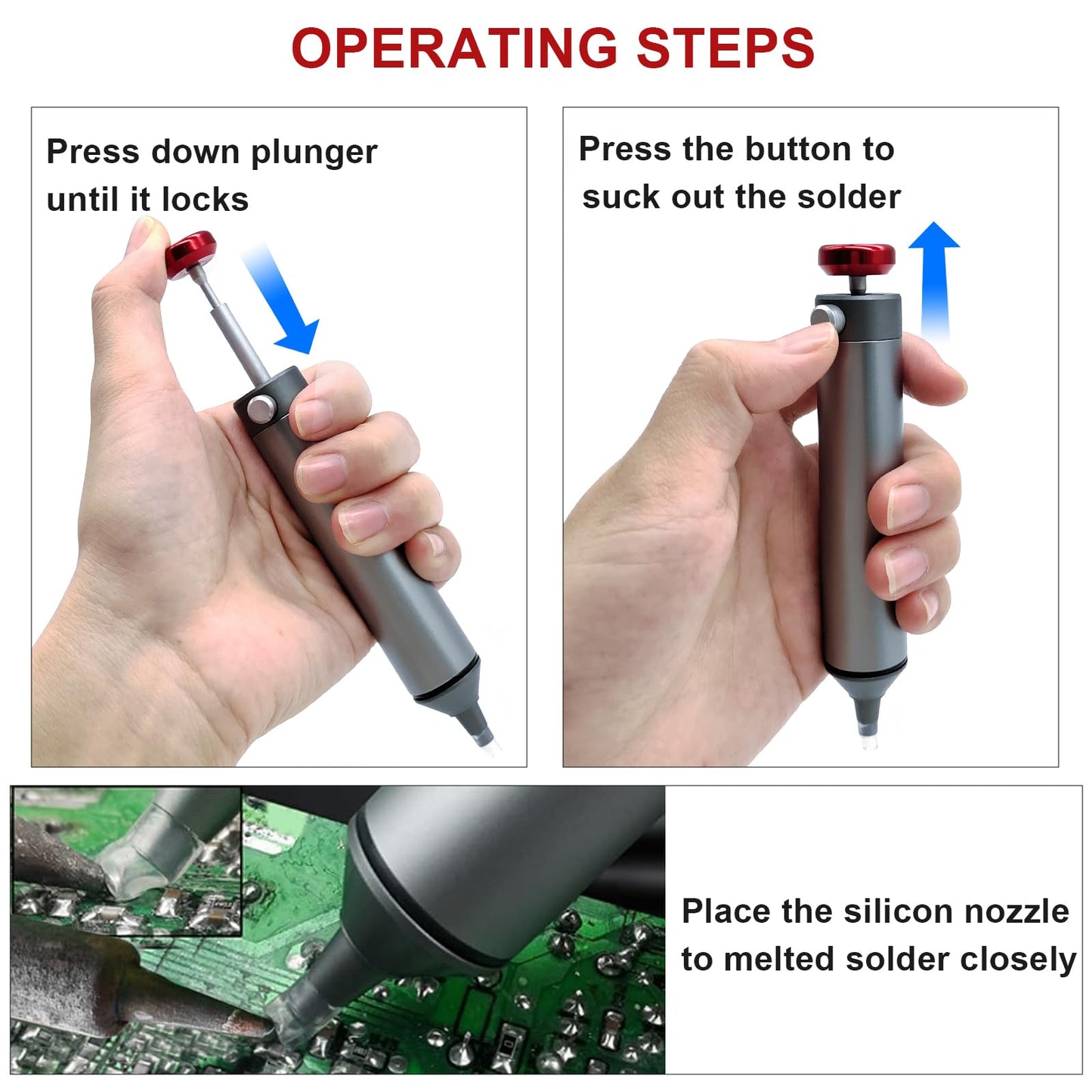 OPERATING STEPS

Press down plunger until it locks

Press the button to suck out the solder

Place the silicon nozzle to melted solder closely