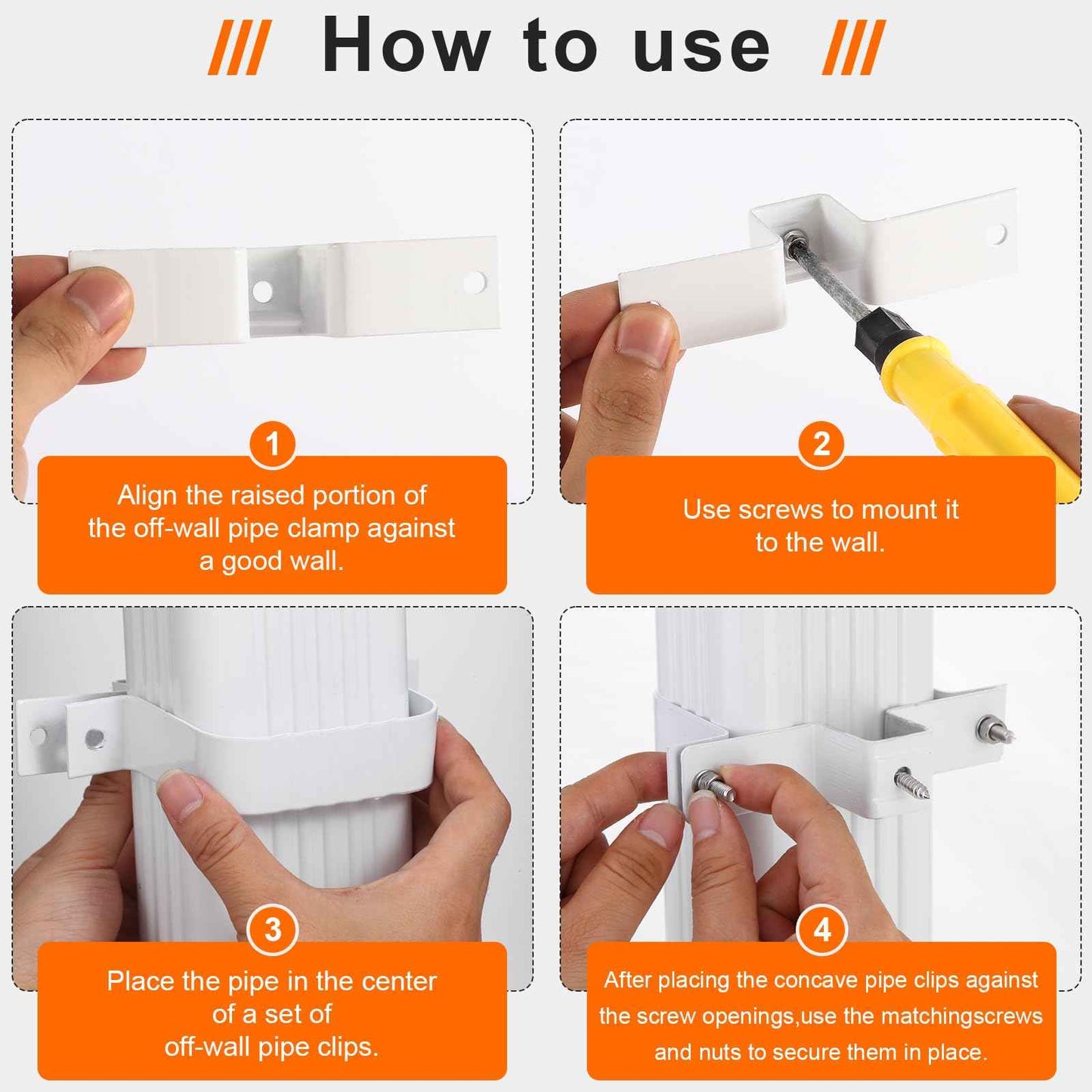 /// How to use ///

1
Align the raised portion of the off-wall pipe clamp against a good wall.

2
Use screws to mount it to the wall.

3
Place the pipe in the center of a set of off-wall pipe clips.

4
After placing the concave pipe clips against the screw openings,use the matchingscrews and nuts to secure them in place.