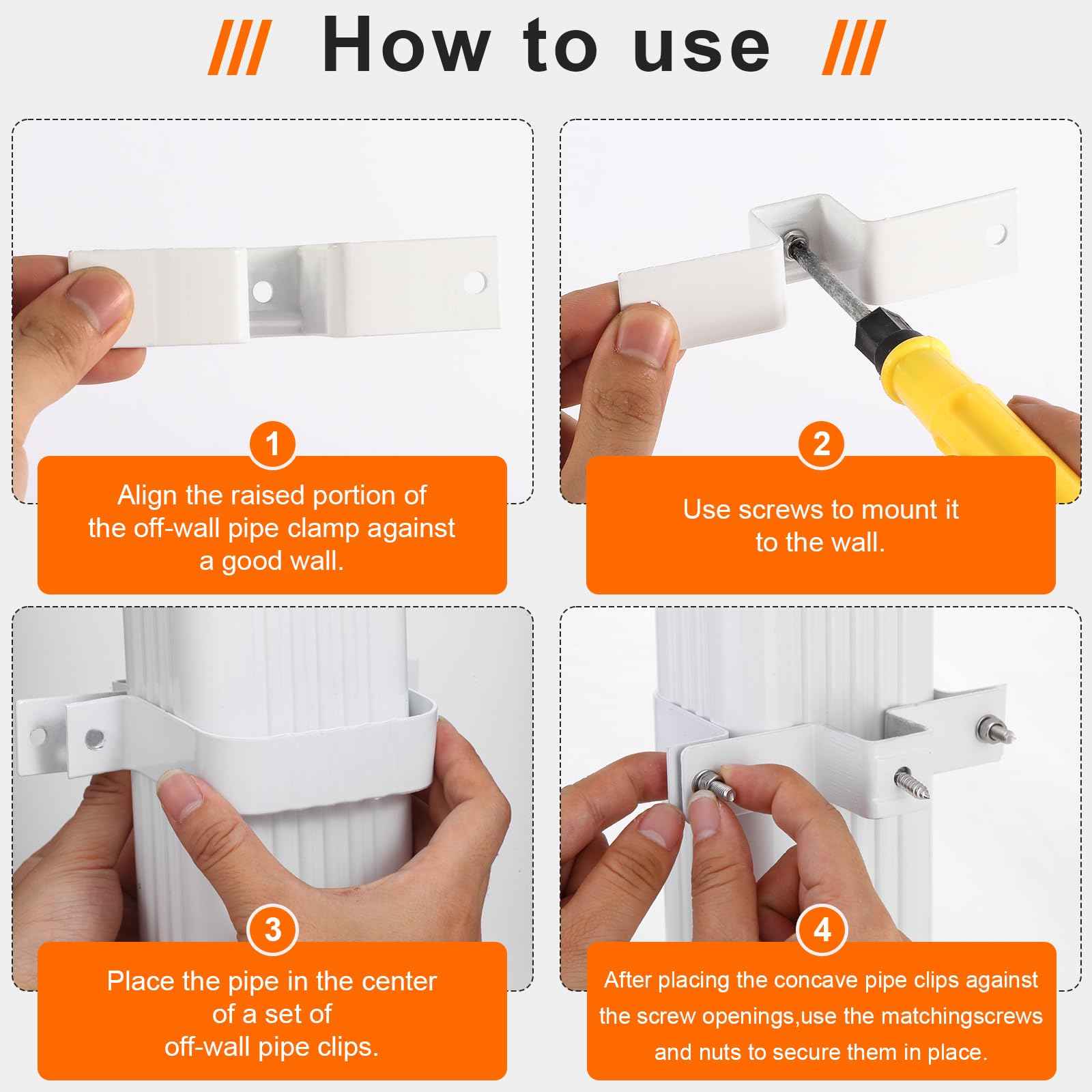 /// How to use ///

1
Align the raised portion of the off-wall pipe clamp against a good wall.

2
Use screws to mount it to the wall.

3
Place the pipe in the center of a set of off-wall pipe clips.

4
After placing the concave pipe clips against the screw openings,use the matchingscrews and nuts to secure them in place.