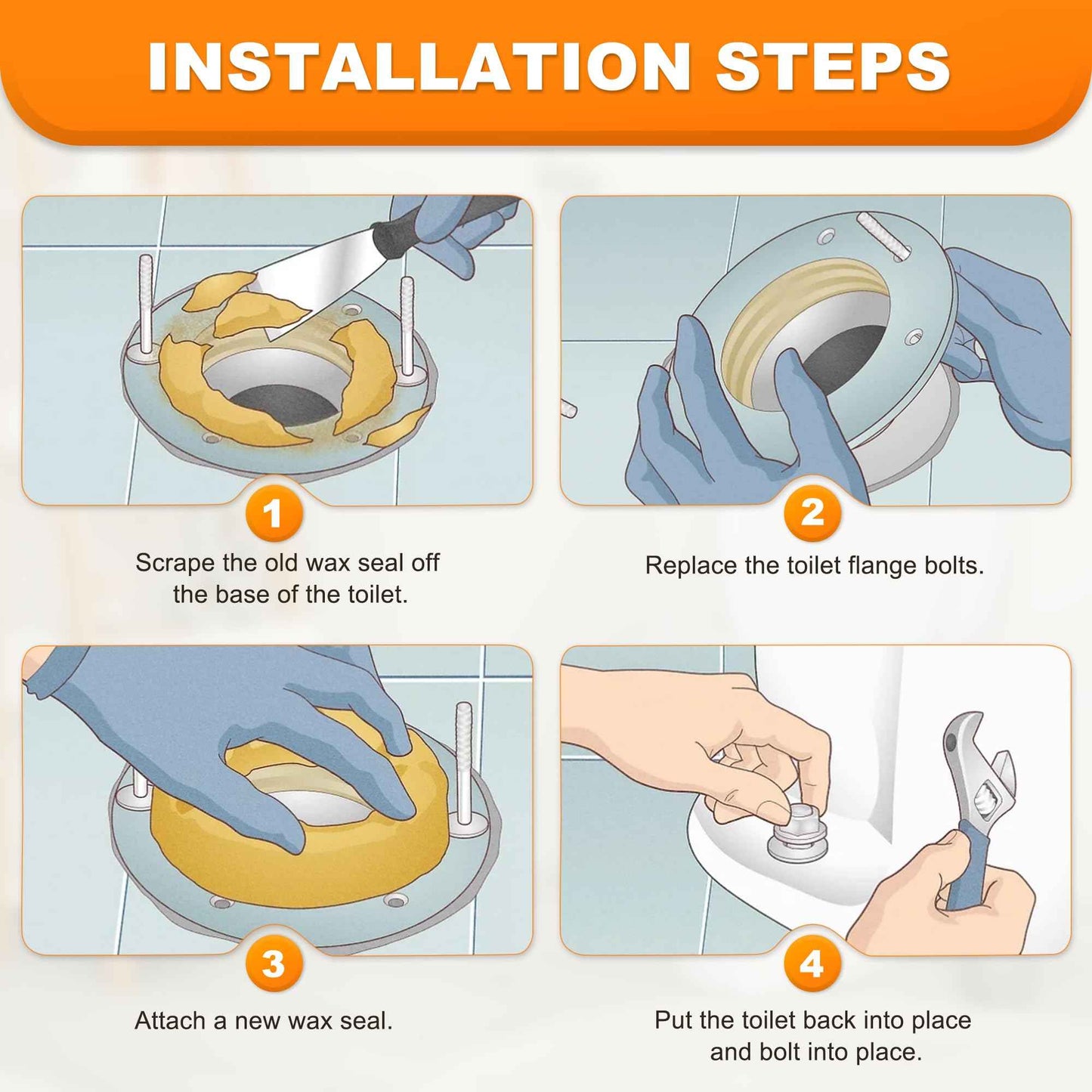 INSTALLATION STEPS

1

Scrape the old wax seal off the base of the toilet.

2

Replace the toilet flange bolts.

3

Attach a new wax seal.

4

Put the toilet back into place and bolt into place.