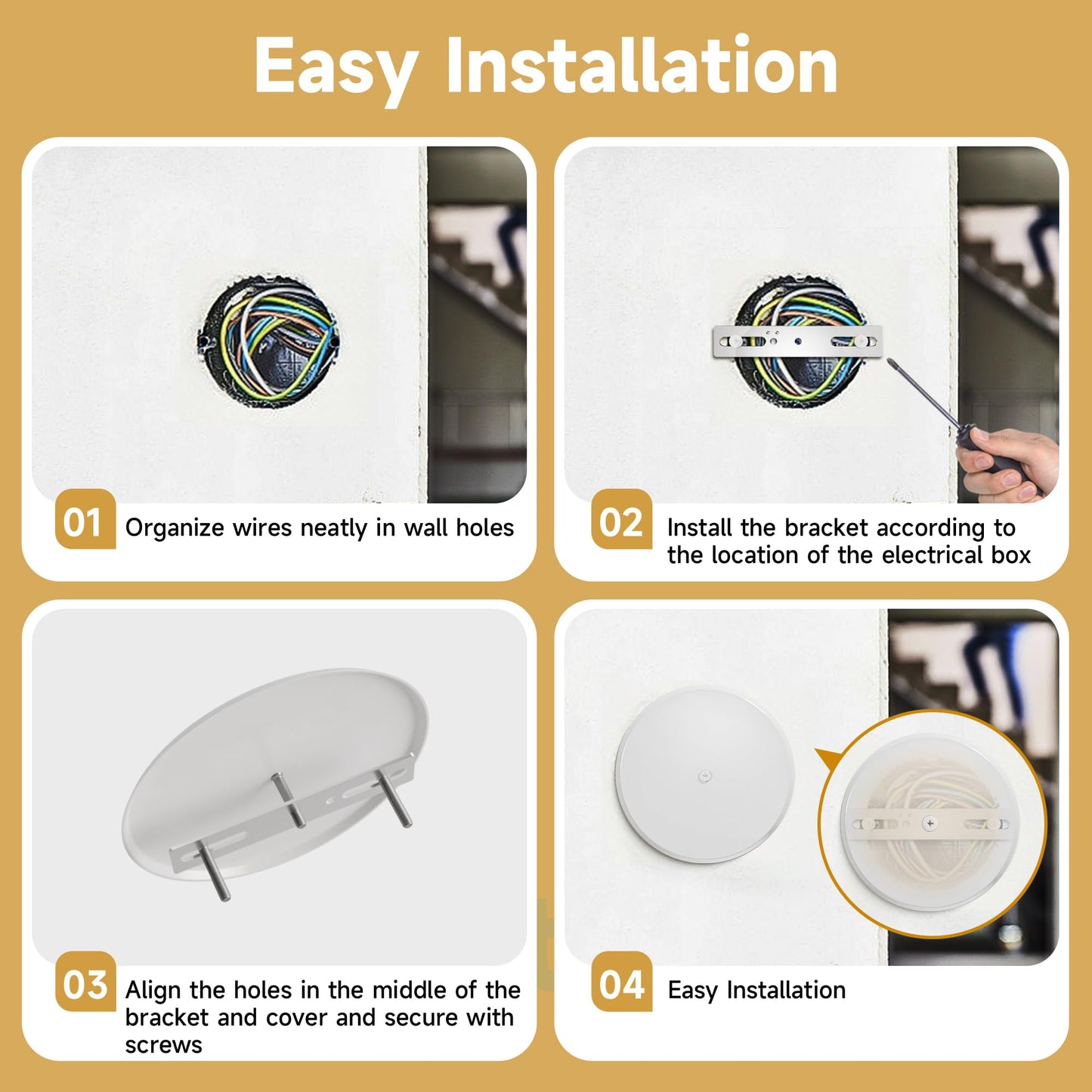 Easy Installation

01 Organize wires neatly in wall holes

02 Install the bracket according to the location of the electrical box

03 Align the holes in the middle of the bracket and cover and secure with screws

04 Easy Installation