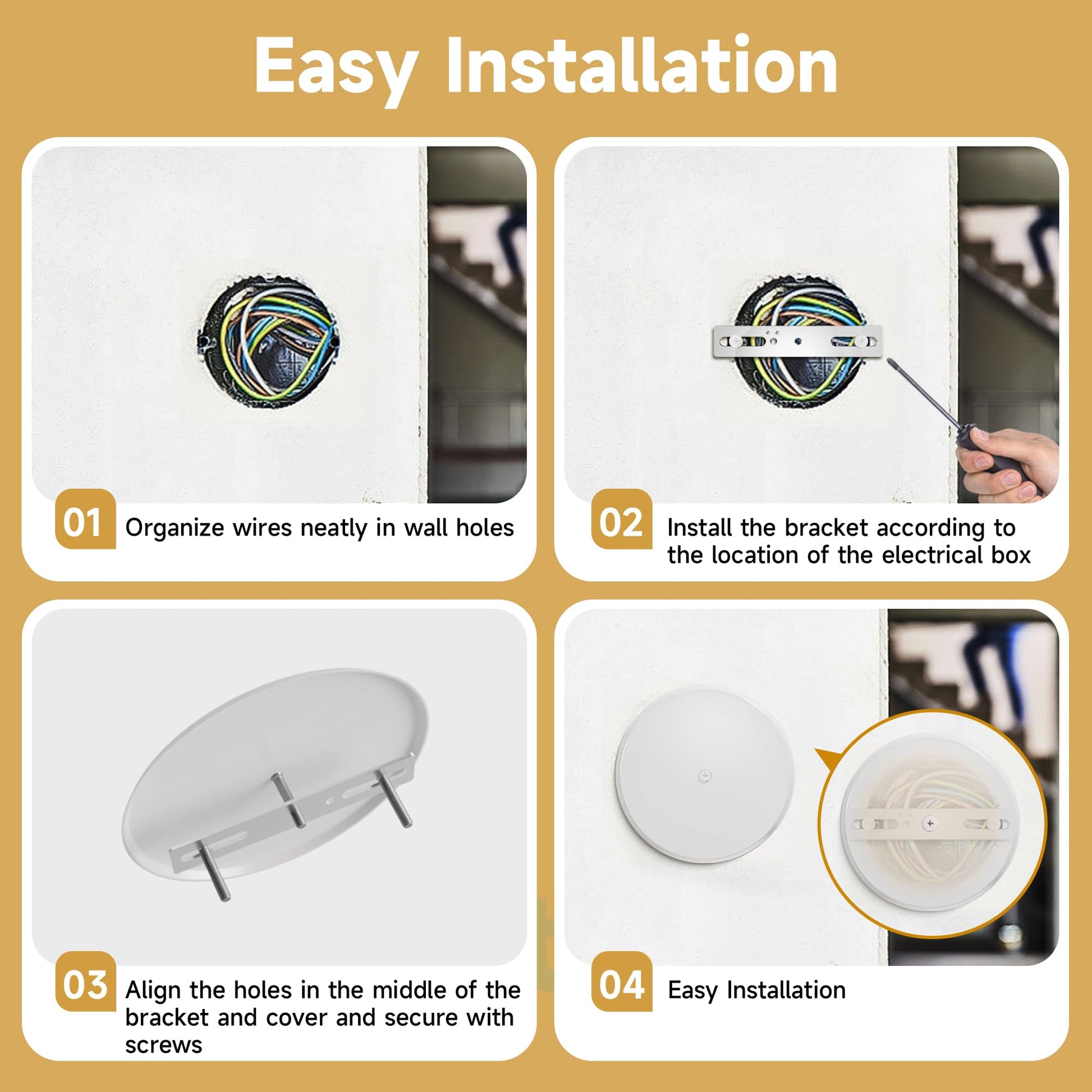 Easy Installation

01 Organize wires neatly in wall holes

02 Install the bracket according to the location of the electrical box

03 Align the holes in the middle of the bracket and cover and secure with screws

04 Easy Installation