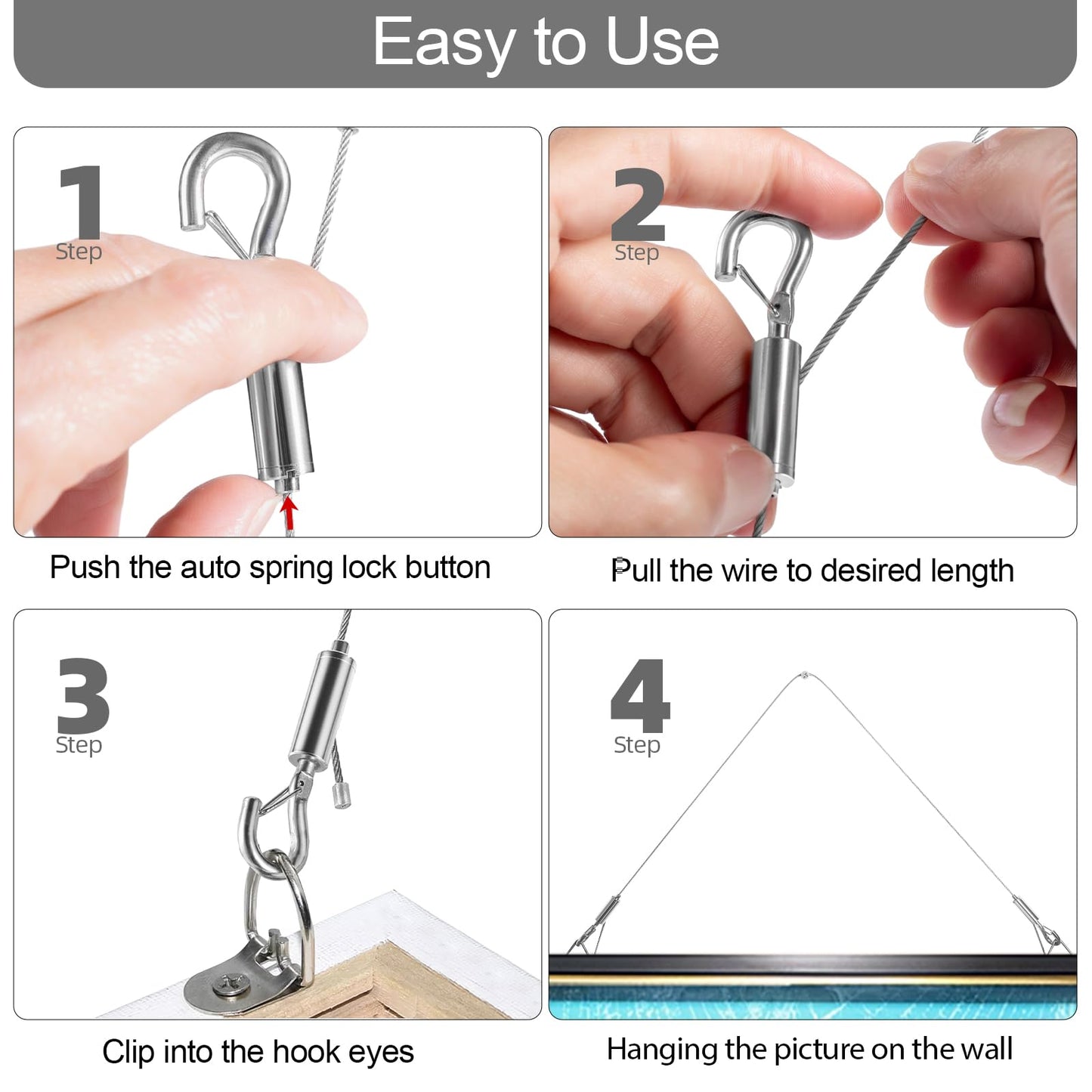 Easy to Use

1
Step

Push the auto spring lock button

2
Step

Pull the wire to desired length

3
Step

Clip into the hook eyes

4
Step

Hanging the picture on the wall