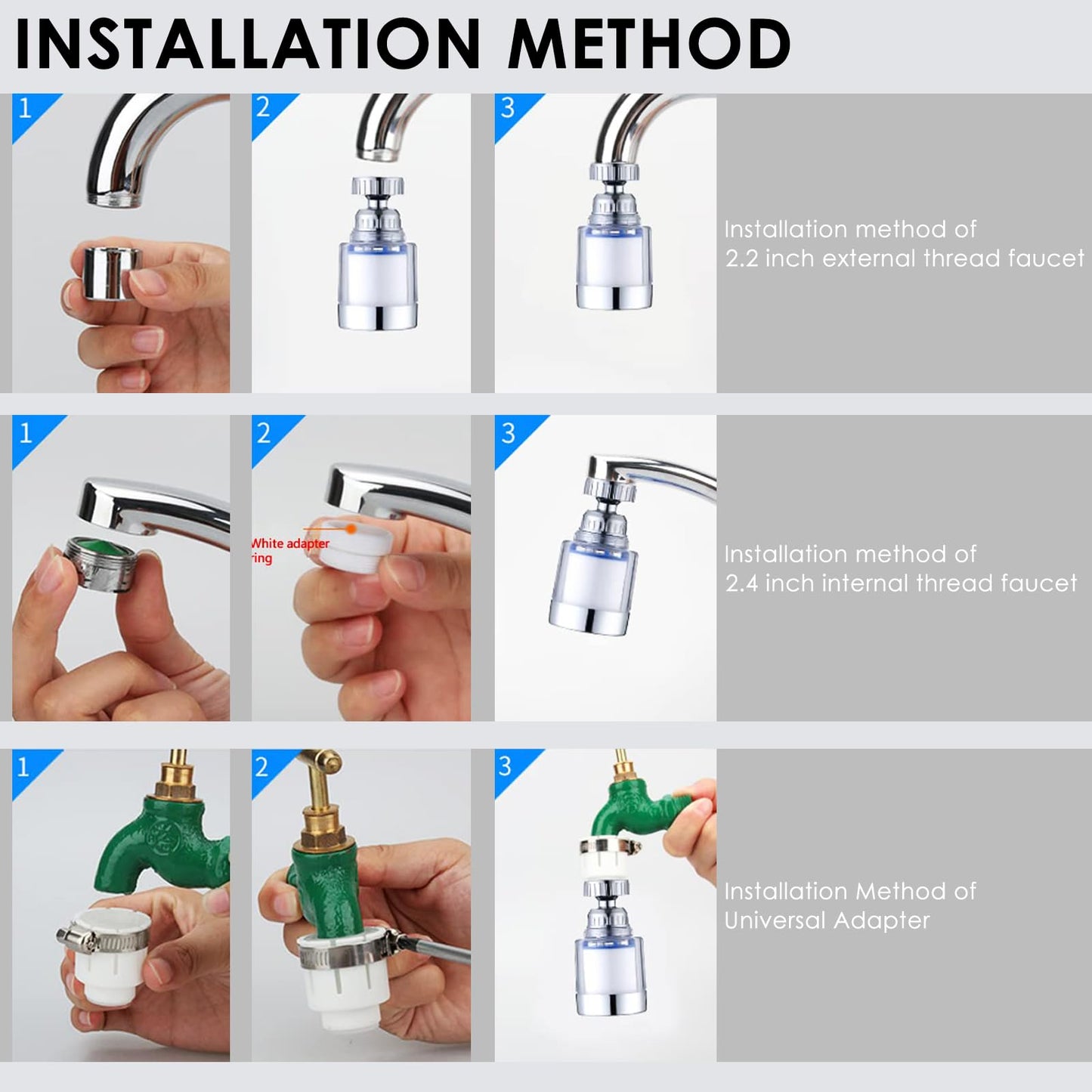 INSTALLATION METHOD

1

2

3

Installation method of 2.2 inch external thread faucet

1

2

White adapter ring

3

Installation method of 2.4 inch internal thread faucet

1

2

3

Installation Method of Universal Adapter