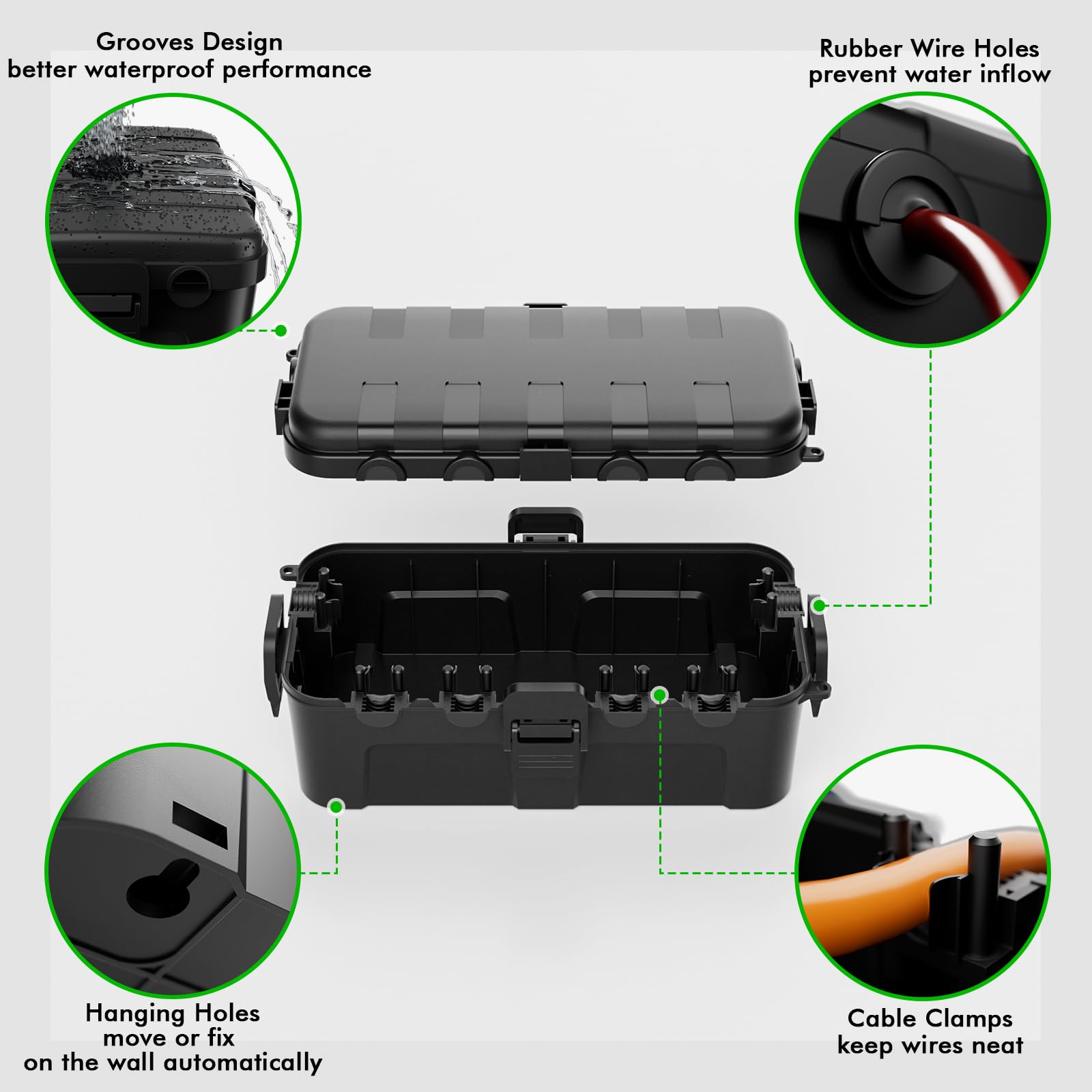 Grooves Design
better waterproof performance

Rubber Wire Holes
prevent water inflow

Hanging Holes
move or fix
on the wall automatically

Cable Clamps
keep wires neat