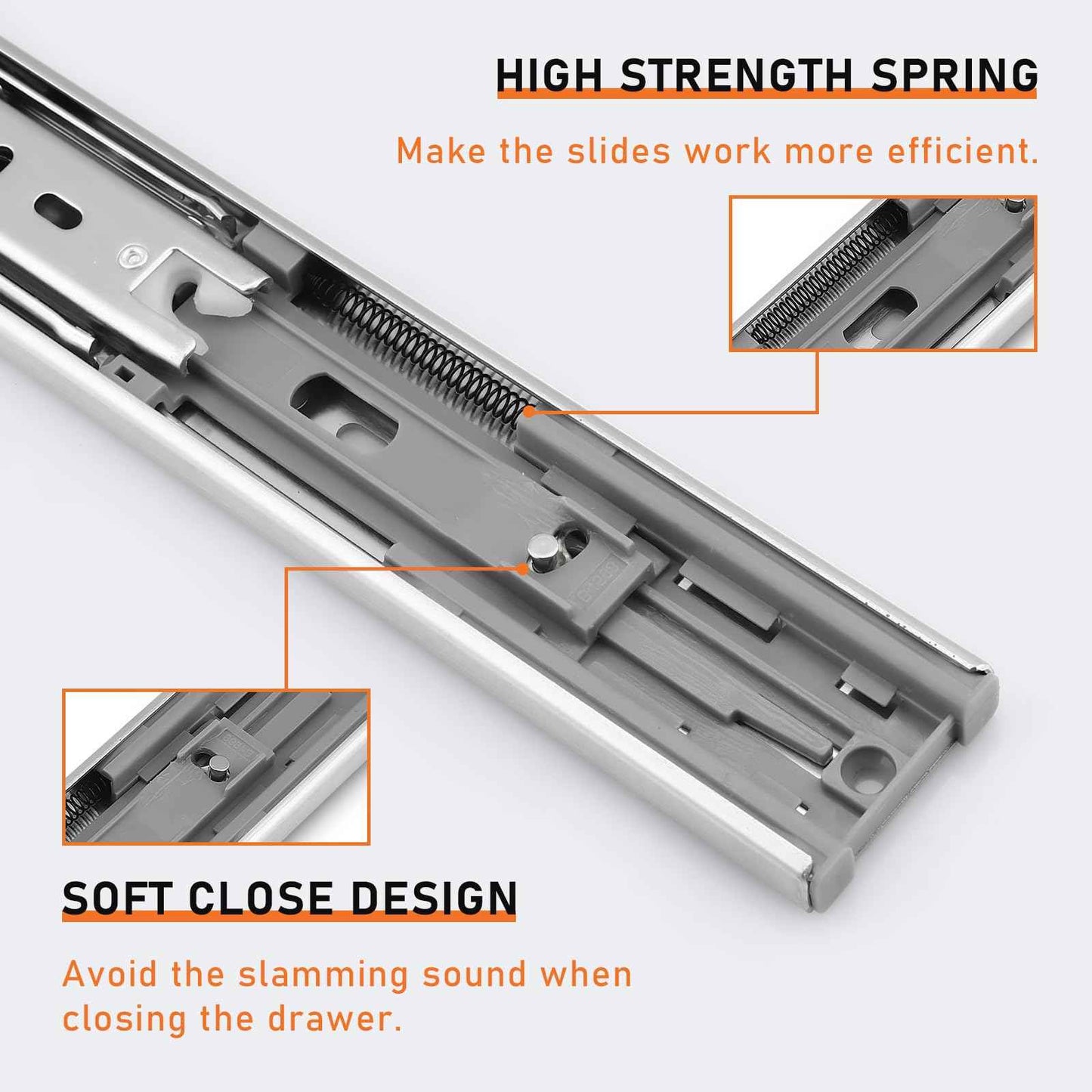 HIGH STRENGTH SPRING

Make the slides work more efficient.

SOFT CLOSE DESIGN

Avoid the slamming sound when closing the drawer.