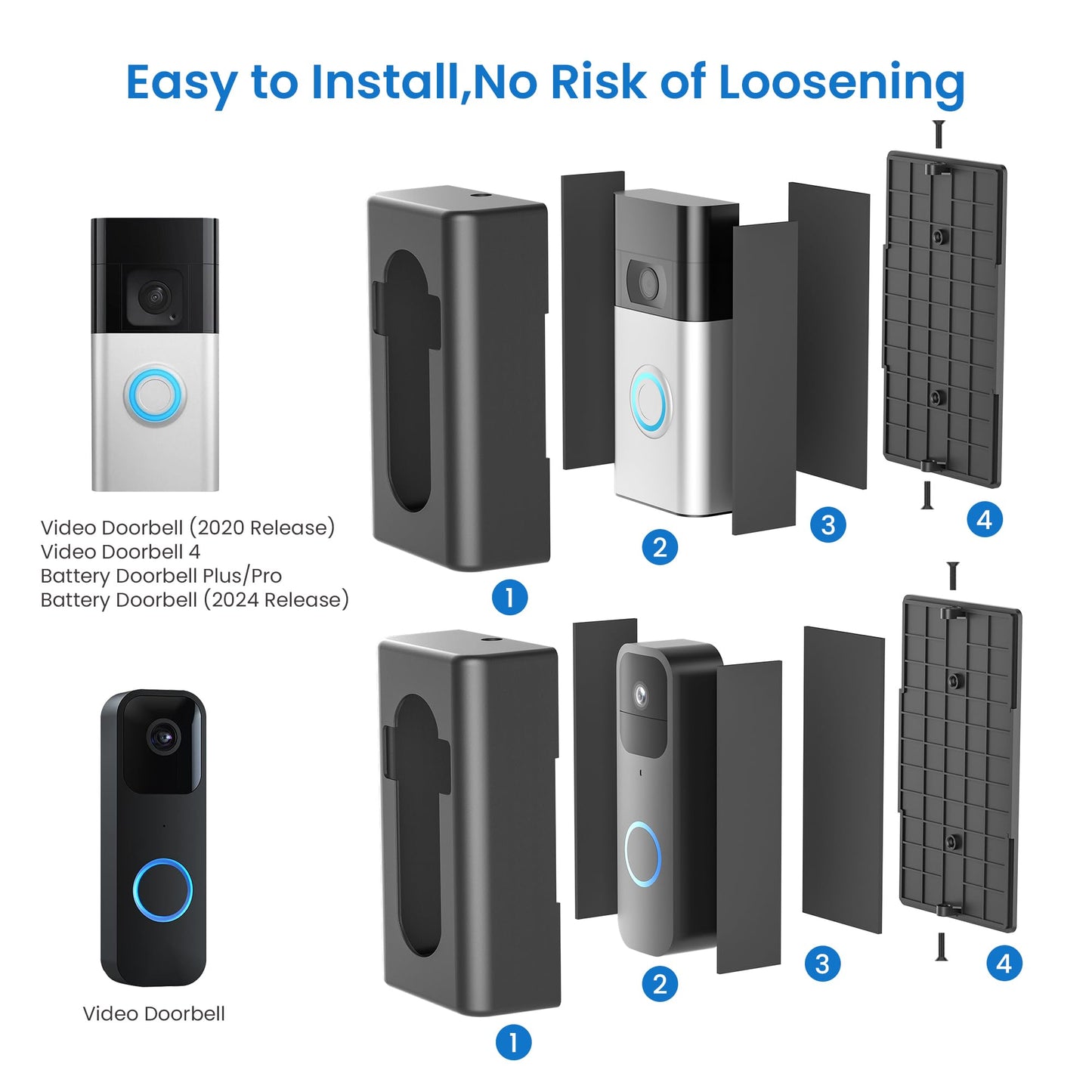 Easy to Install,No Risk of Loosening

Video Doorbell (2020 Release)
Video Doorbell 4
Battery Doorbell Plus/Pro
Battery Doorbell (2024 Release)

1 2 3 4

Video Doorbell

1 2 3 4