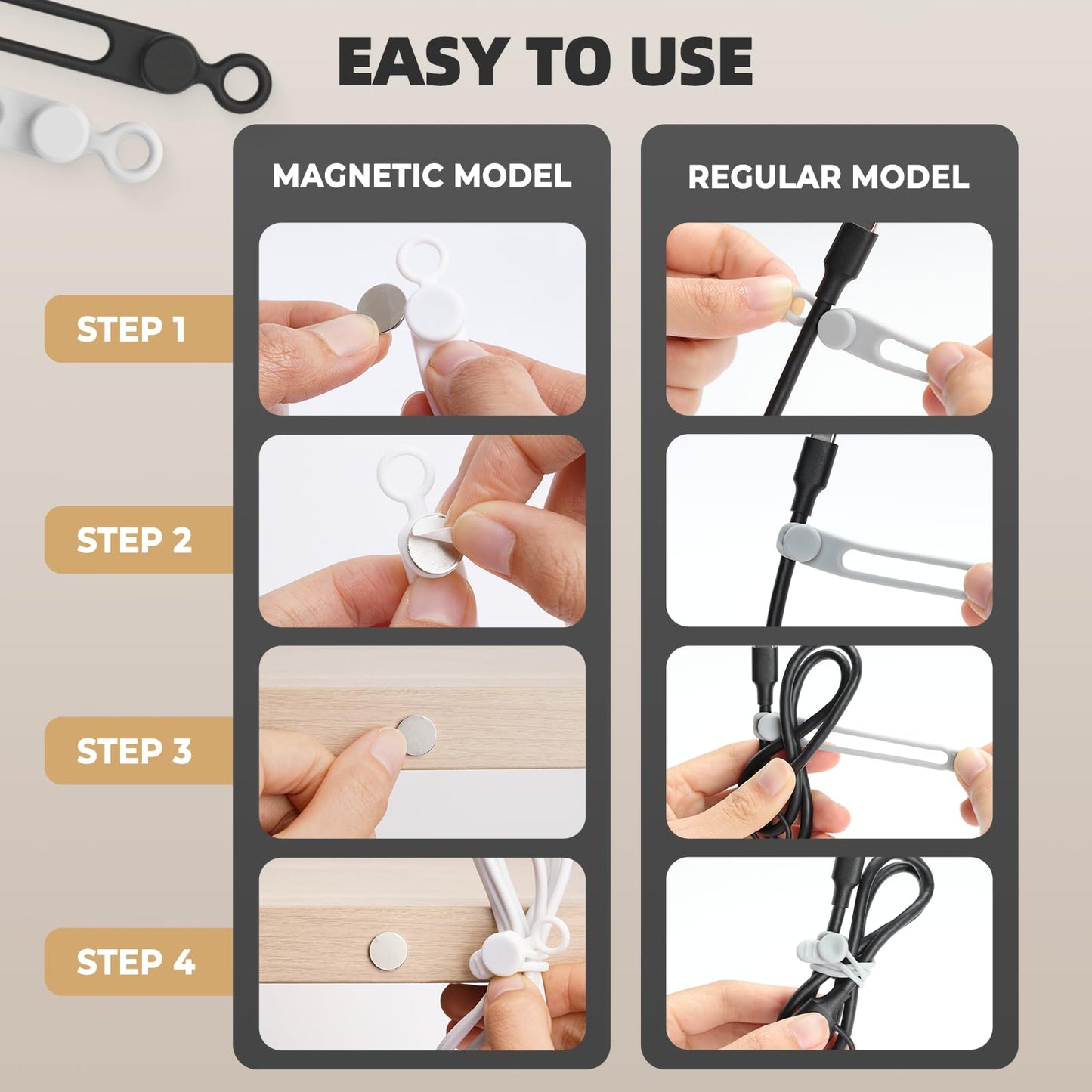 EASY TO USE

MAGNETIC MODEL

REGULAR MODEL

STEP 1

STEP 2

STEP 3

STEP 4