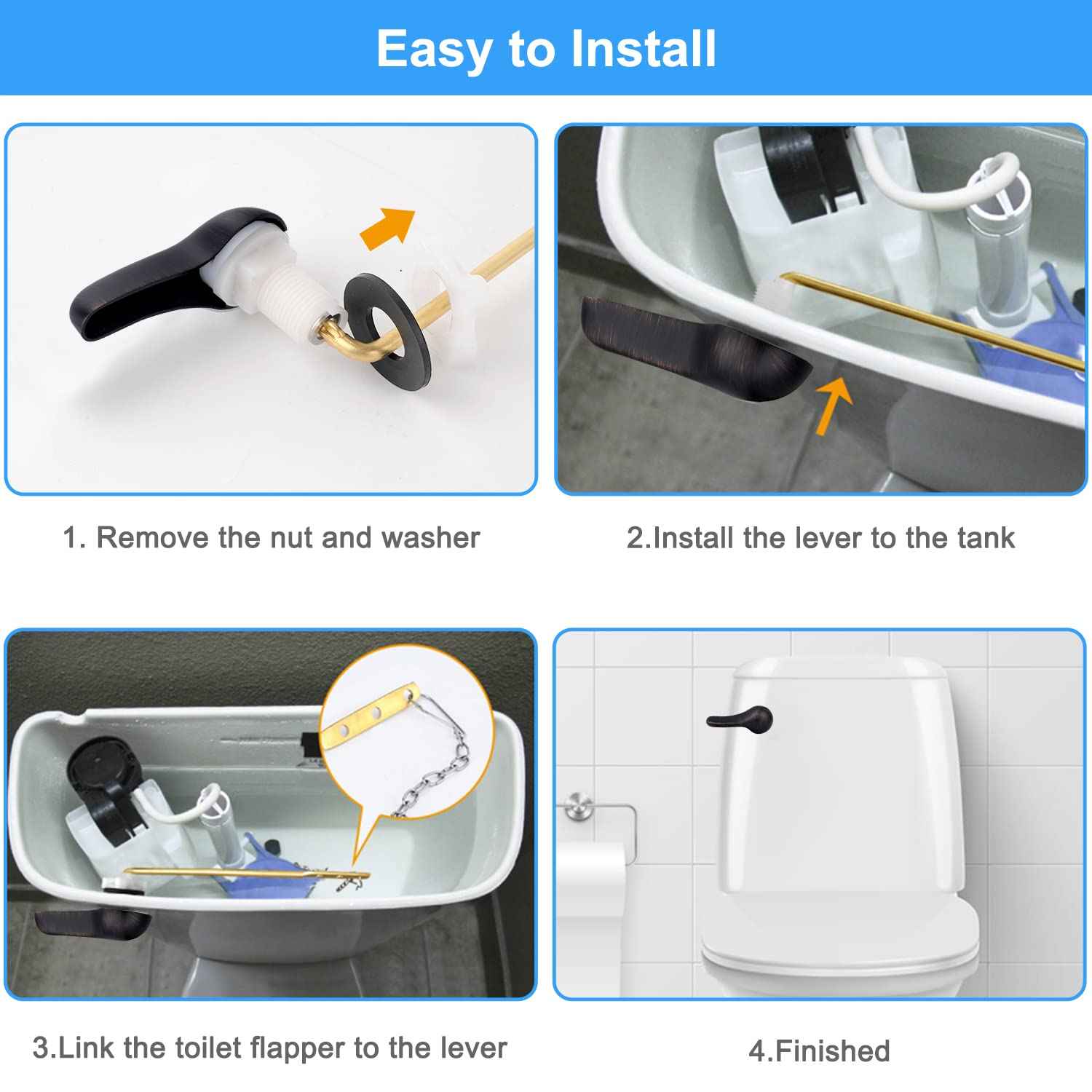 Easy to Install

1. Remove the nut and washer

2.Install the lever to the tank

3.Link the toilet flapper to the lever

4.Finished