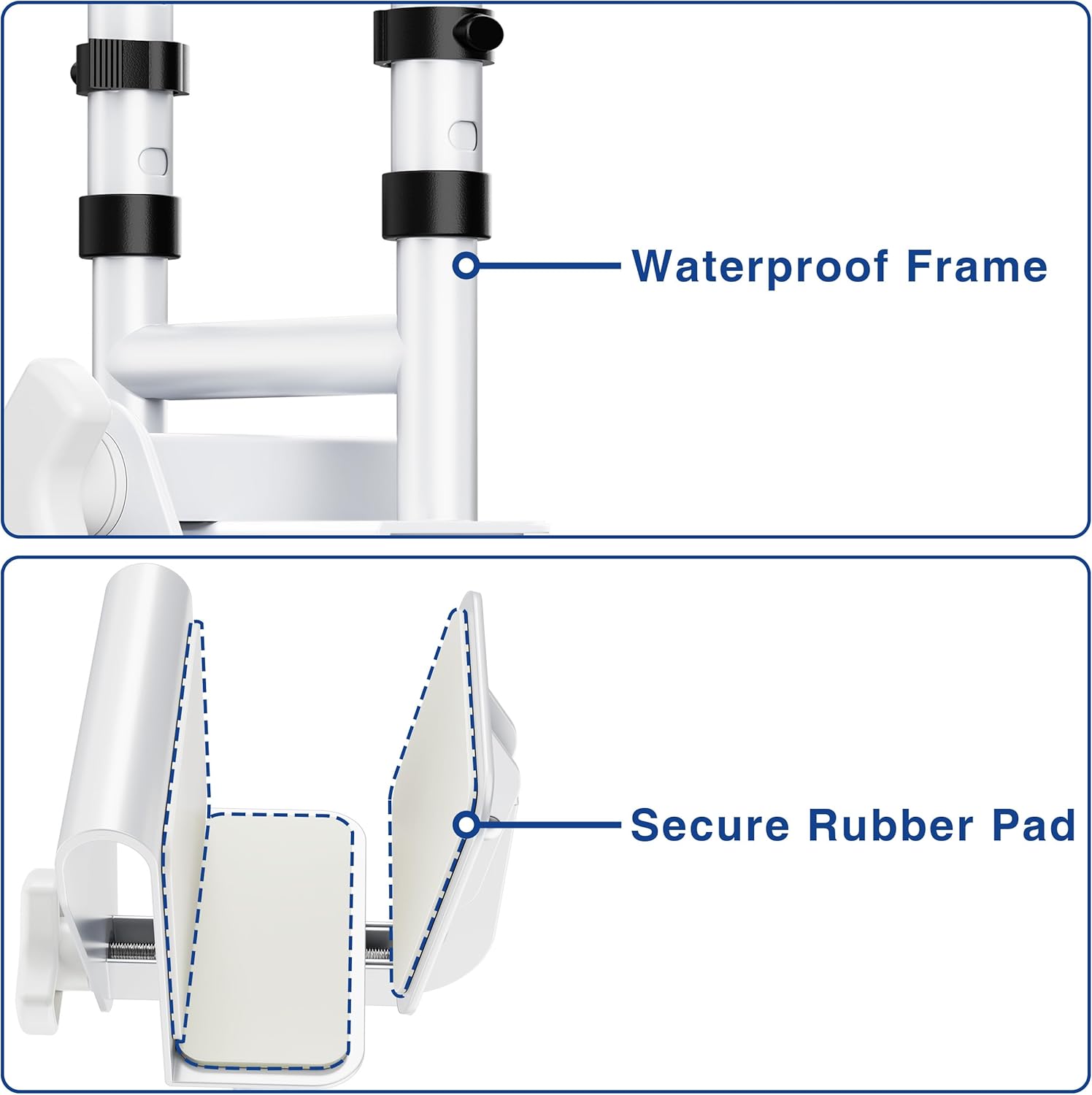 Waterproof Frame

Secure Rubber Pad