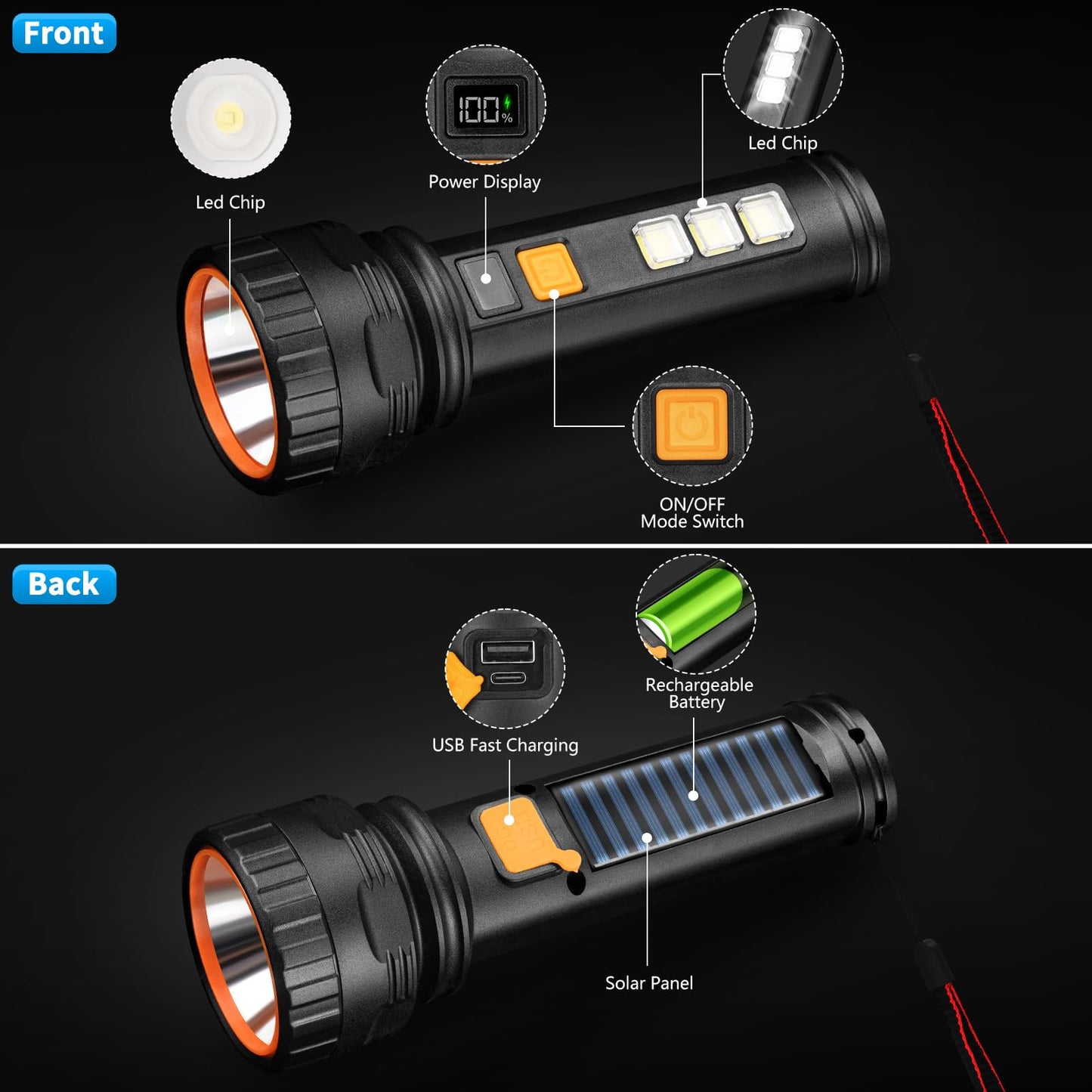 Front

Led Chip

100%

Power Display

Led Chip

ON/OFF
Mode Switch

Back

USB Fast Charging

Rechargeable Battery

USB

Solar Panel