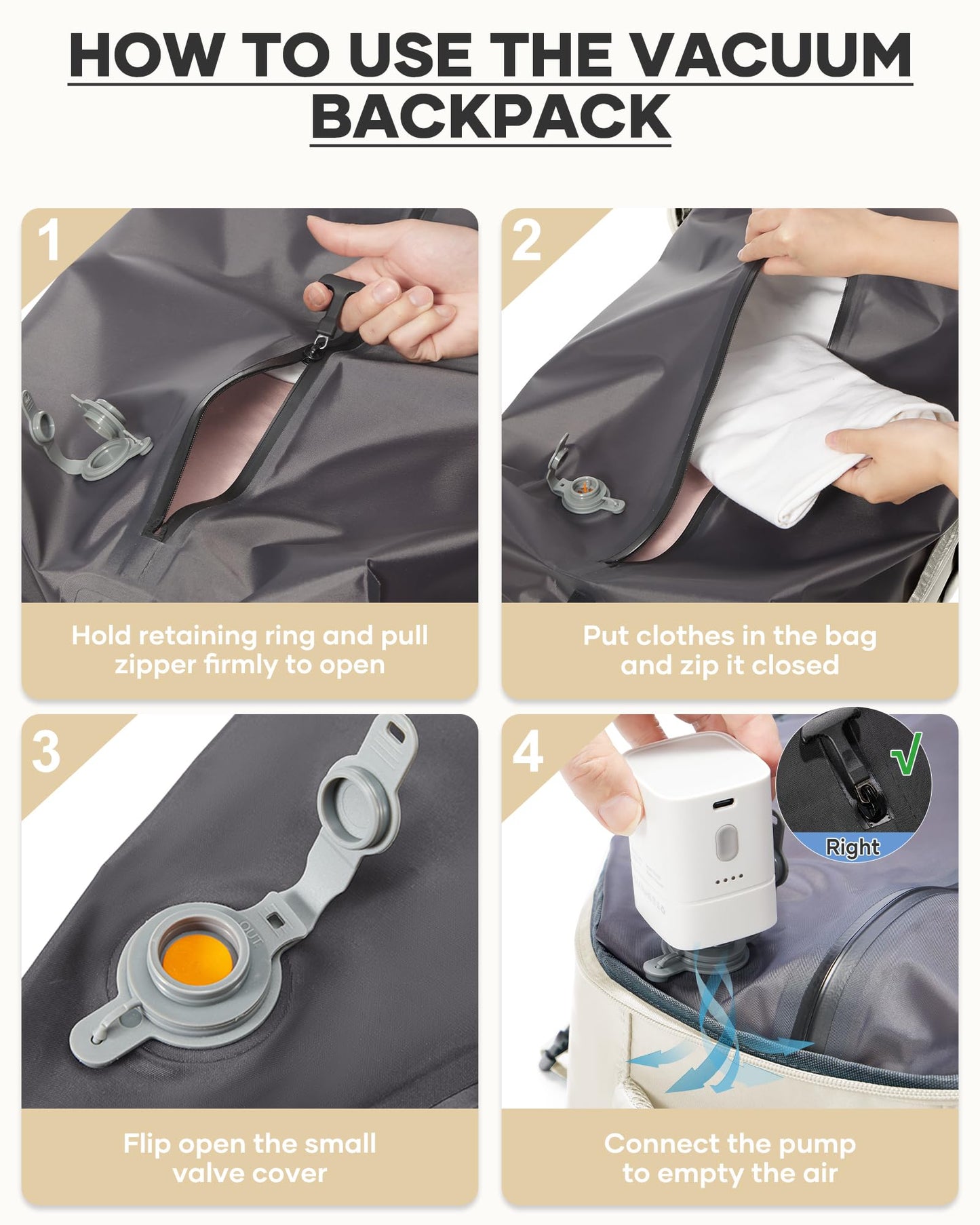 HOW TO USE THE VACUUM BACKPACK

1

Hold retaining ring and pull zipper firmly to open

2

Put clothes in the bag and zip it closed

3

OUT

Flip open the small valve cover

4

√

Right

Connect the pump to empty the air