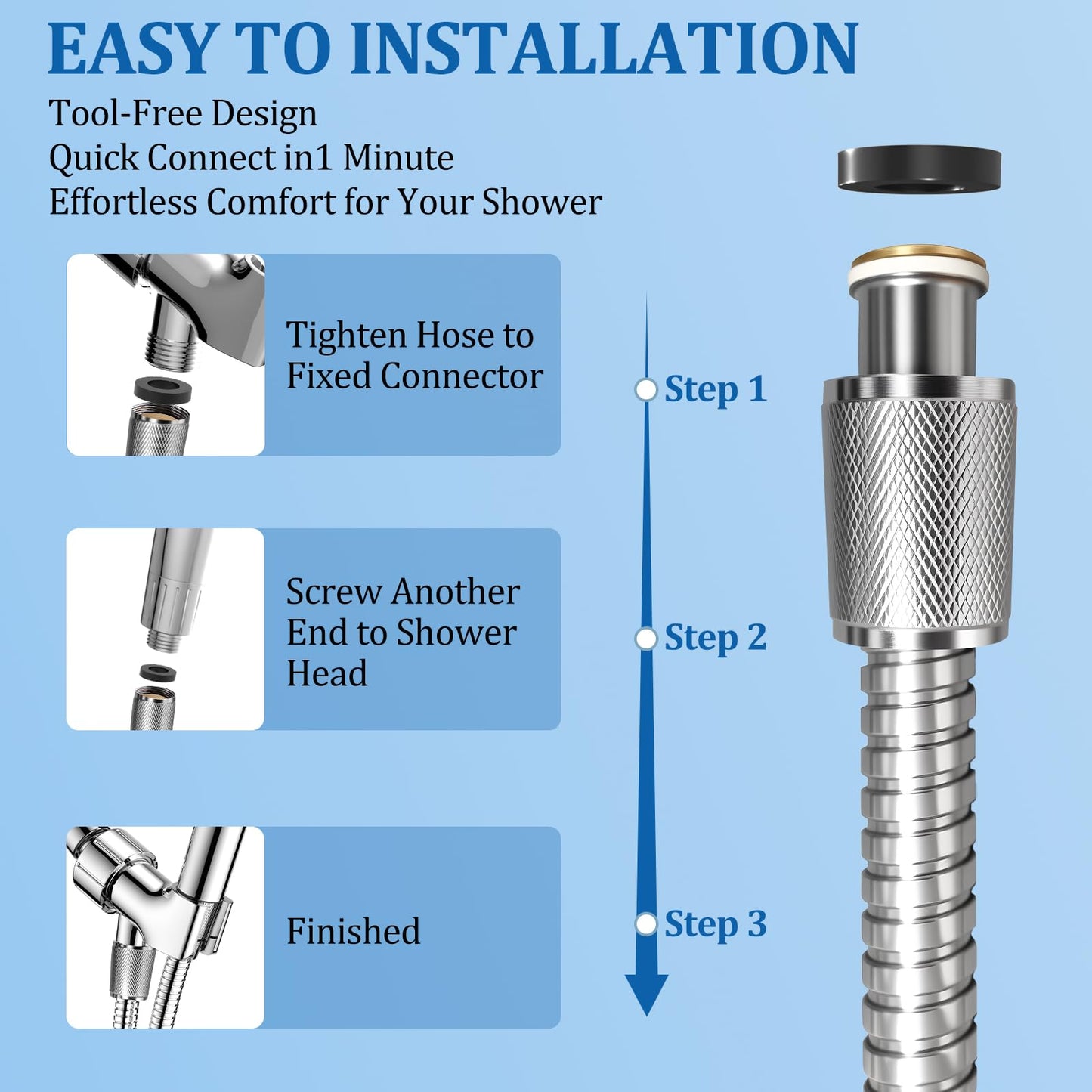 EASY TO INSTALLATION

Tool-Free Design
Quick Connect in1 Minute
Effortless Comfort for Your Shower

Tighten Hose to Fixed Connector

Step 1

Screw Another End to Shower Head

Step 2

Finished

Step 3