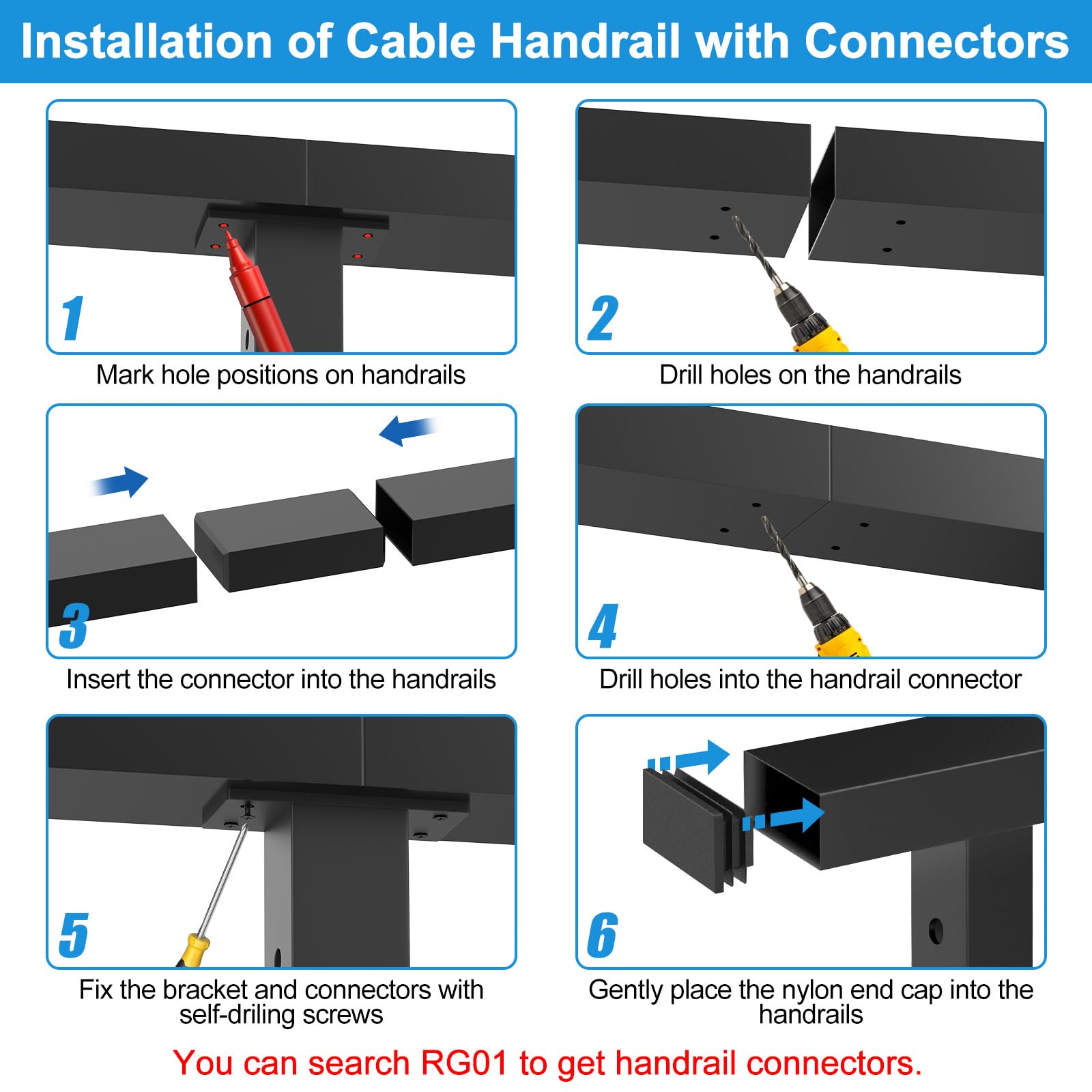 Installation of Cable Handrail with Connectors

1
Mark hole positions on handrails

2
Drill holes on the handrails

3
Insert the connector into the handrails

4
Drill holes into the handrail connector

5
Fix the bracket and connectors with self-driling screws

6
Gently place the nylon end cap into the handrails

You can search RG01 to get handrail connectors.