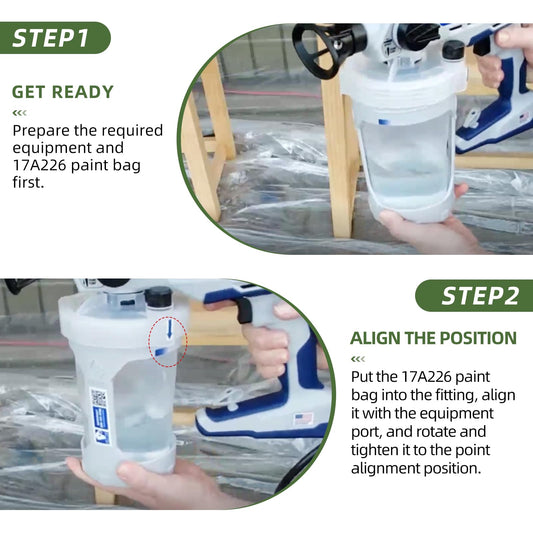 STEP1

GET READY

<<<

Prepare the required equipment and 17A226 paint bag first.

STEP2

ALIGN THE POSITION

<<<

Put the 17A226 paint bag into the fitting, align it with the equipment port, and rotate and tighten it to the point alignment position.