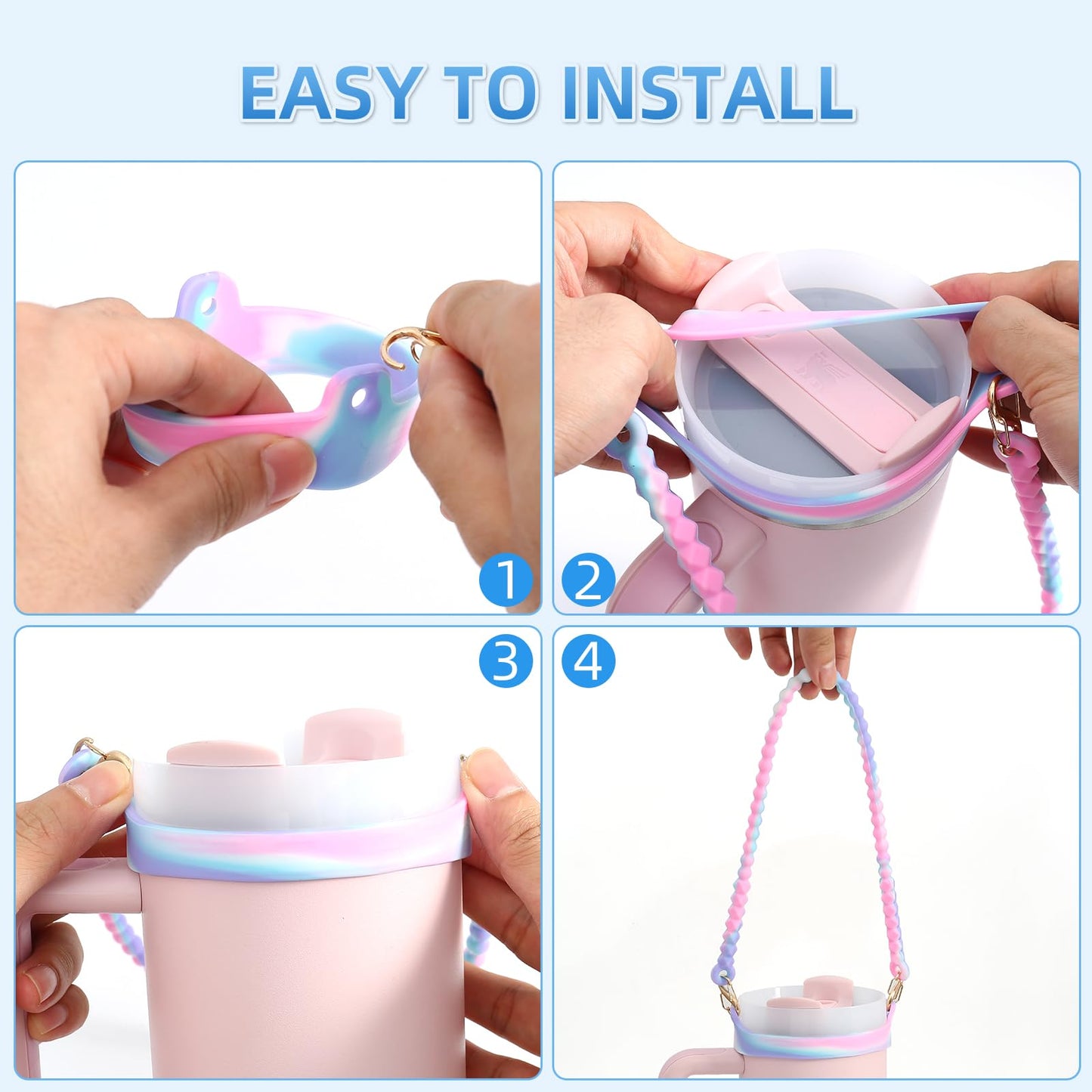 EASY TO INSTALL

1

2

3

4