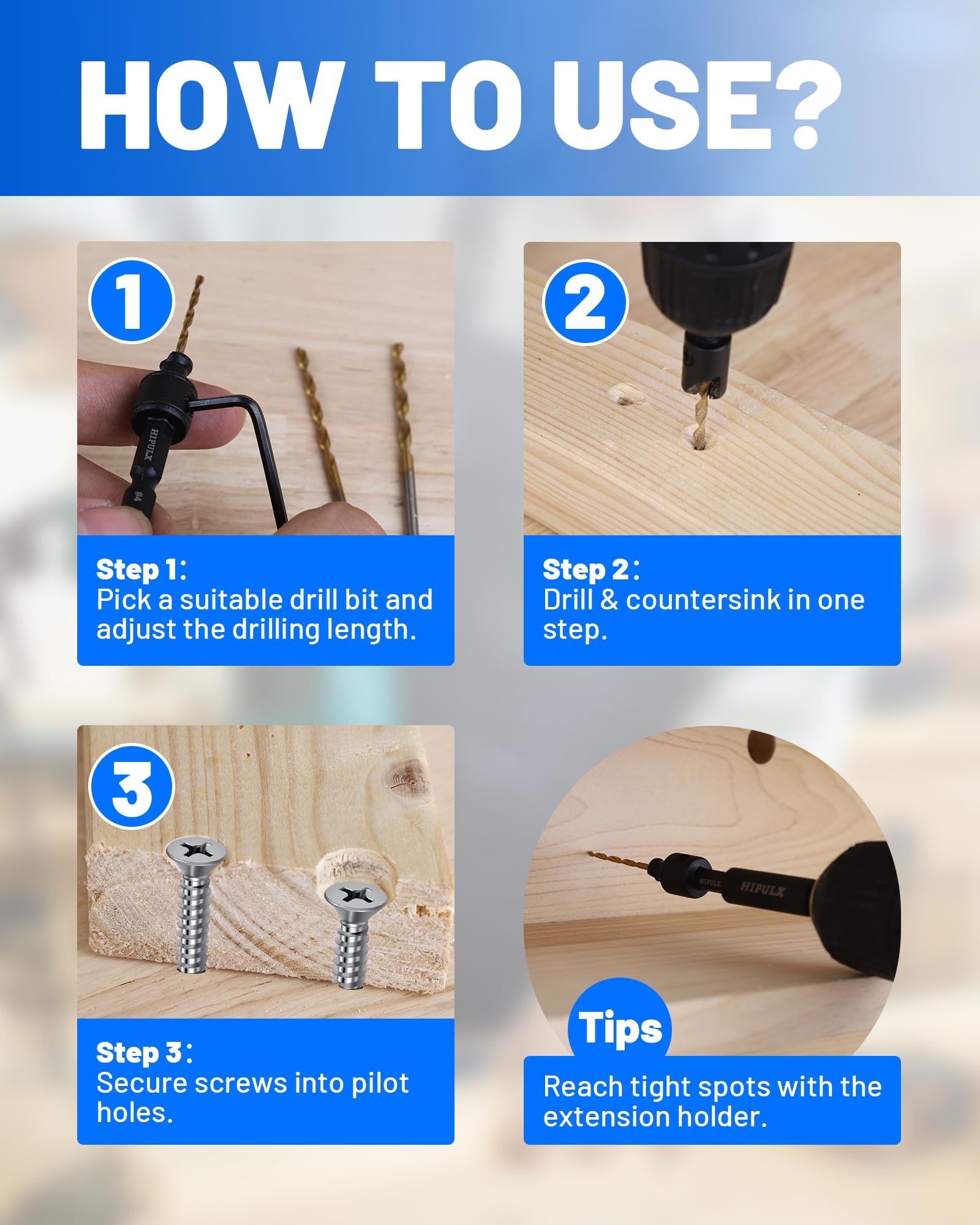 HOW TO USE?

1

HIPULX
#4

Step 1：
Pick a suitable drill bit and adjust the drilling length.

2

Step 2：
Drill & countersink in one step.

3

Step 3：
Secure screws into pilot holes.

HIPULX HIPULX

Tips

Reach tight spots with the extension holder.