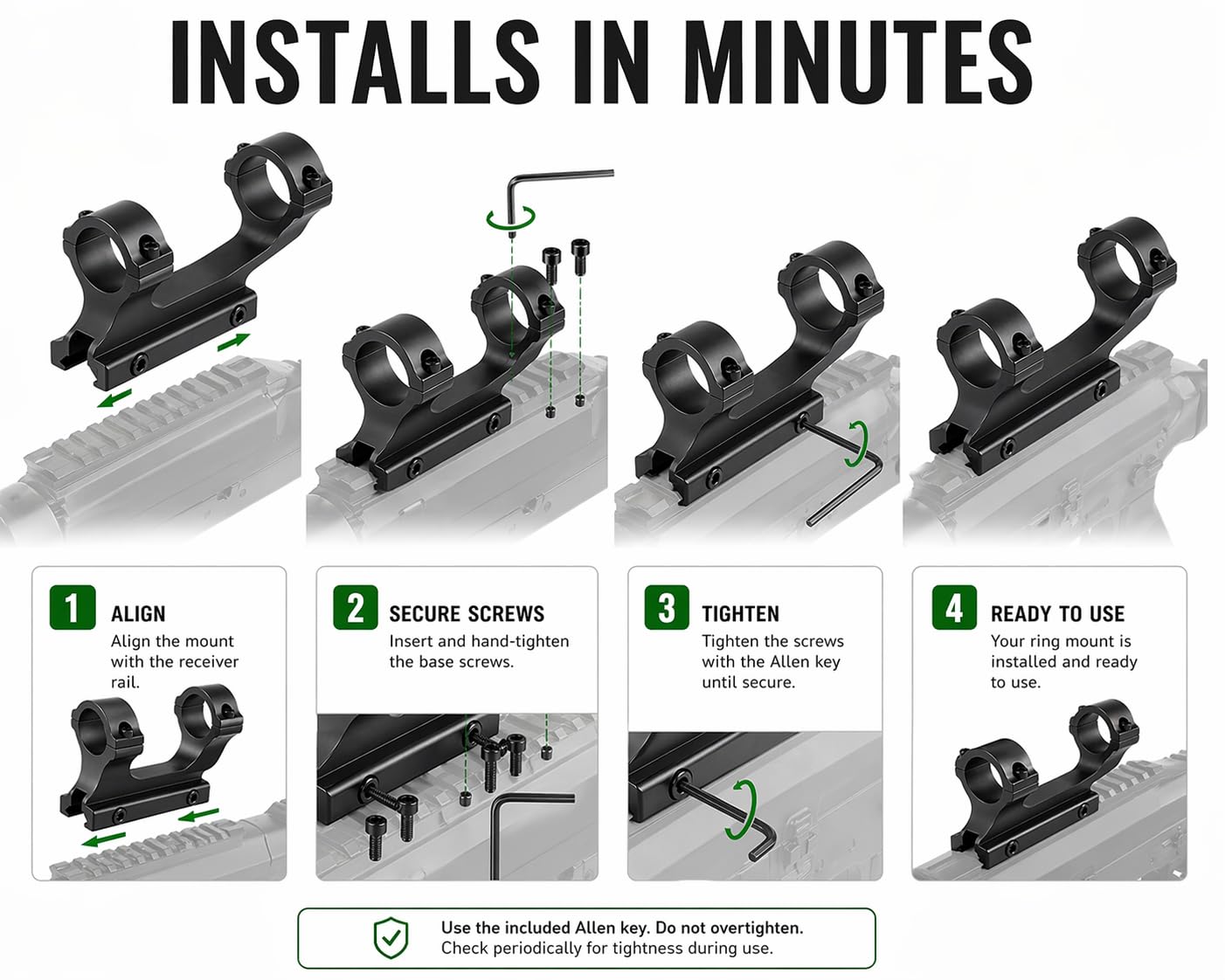 INSTALLS IN MINUTES

1 ALIGN
Align the mount with the receiver rail.

2 SECURE SCREWS
Insert and hand-tighten the base screws.

3 TIGHTEN
Tighten the screws with the Allen key until secure.

4 READY TO USE
Your ring mount is installed and ready to use.

Use the included Allen key. Do not overtighten.
Check periodically for tightness during use.