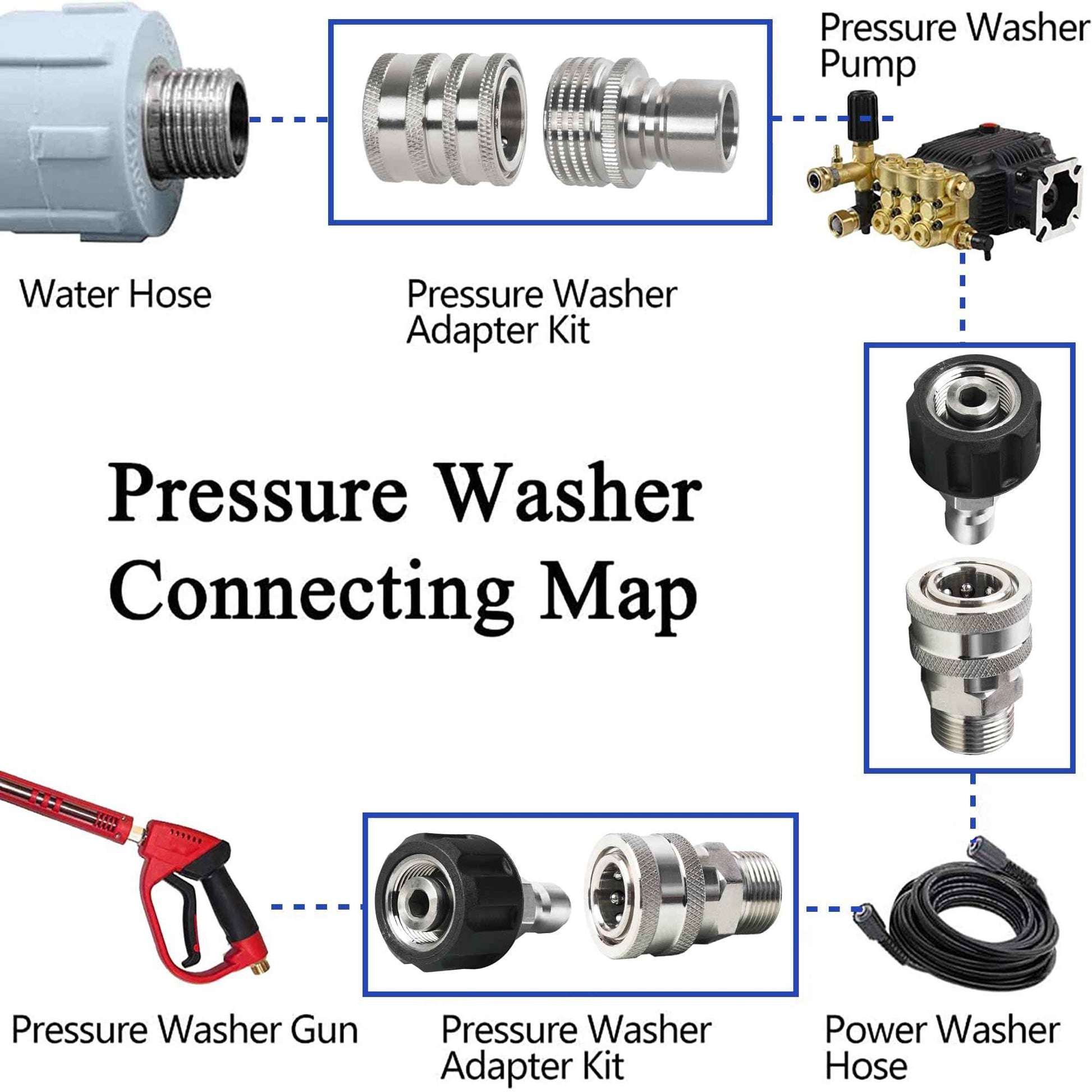 Pressure Washer Pump

Water Hose

Pressure Washer Adapter Kit

Pressure Washer Connecting Map

Pressure Washer Gun

Pressure Washer Adapter Kit

Power Washer Hose