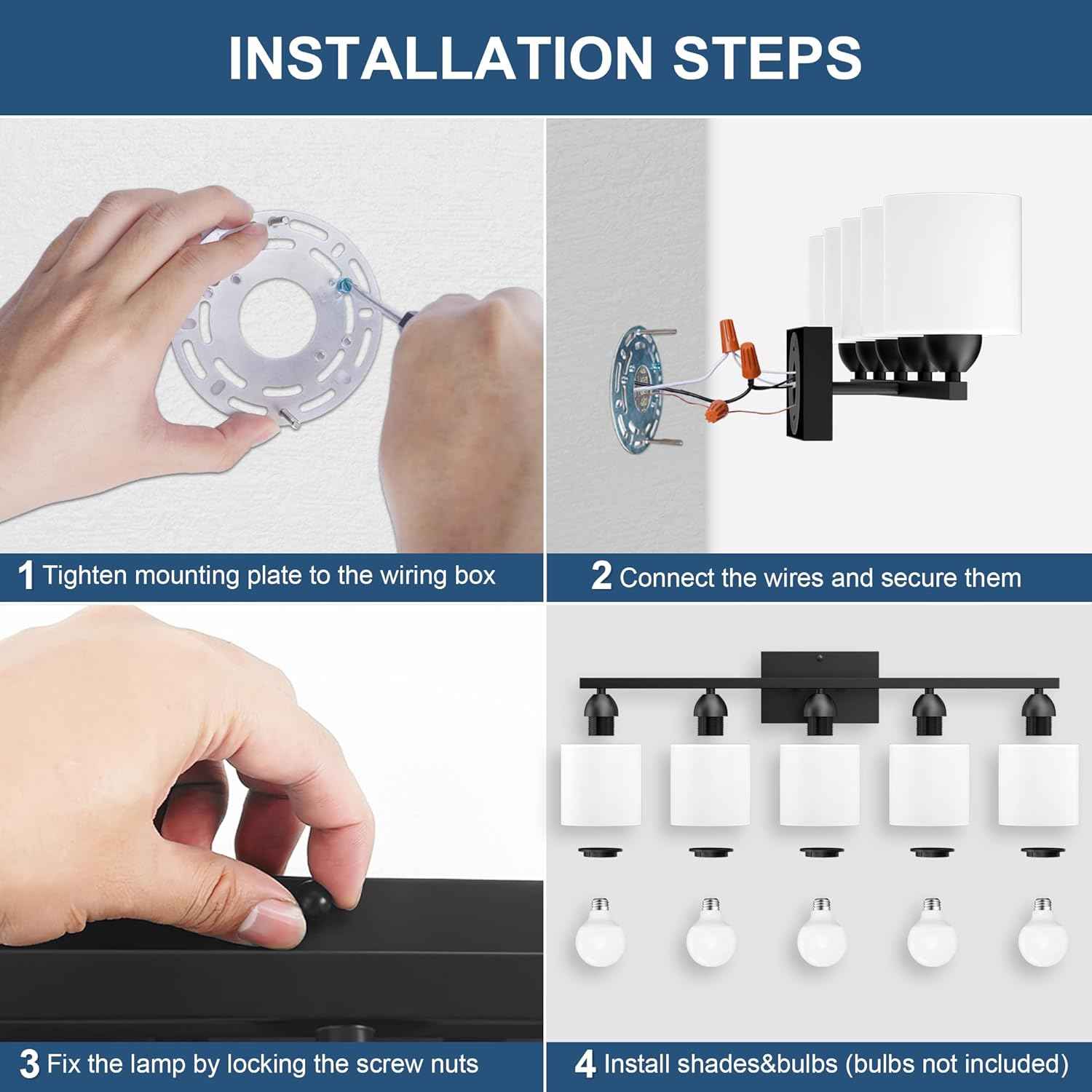 INSTALLATION STEPS

1 Tighten mounting plate to the wiring box

2 Connect the wires and secure them

3 Fix the lamp by locking the screw nuts

4 Install shades&bulbs (bulbs not included)