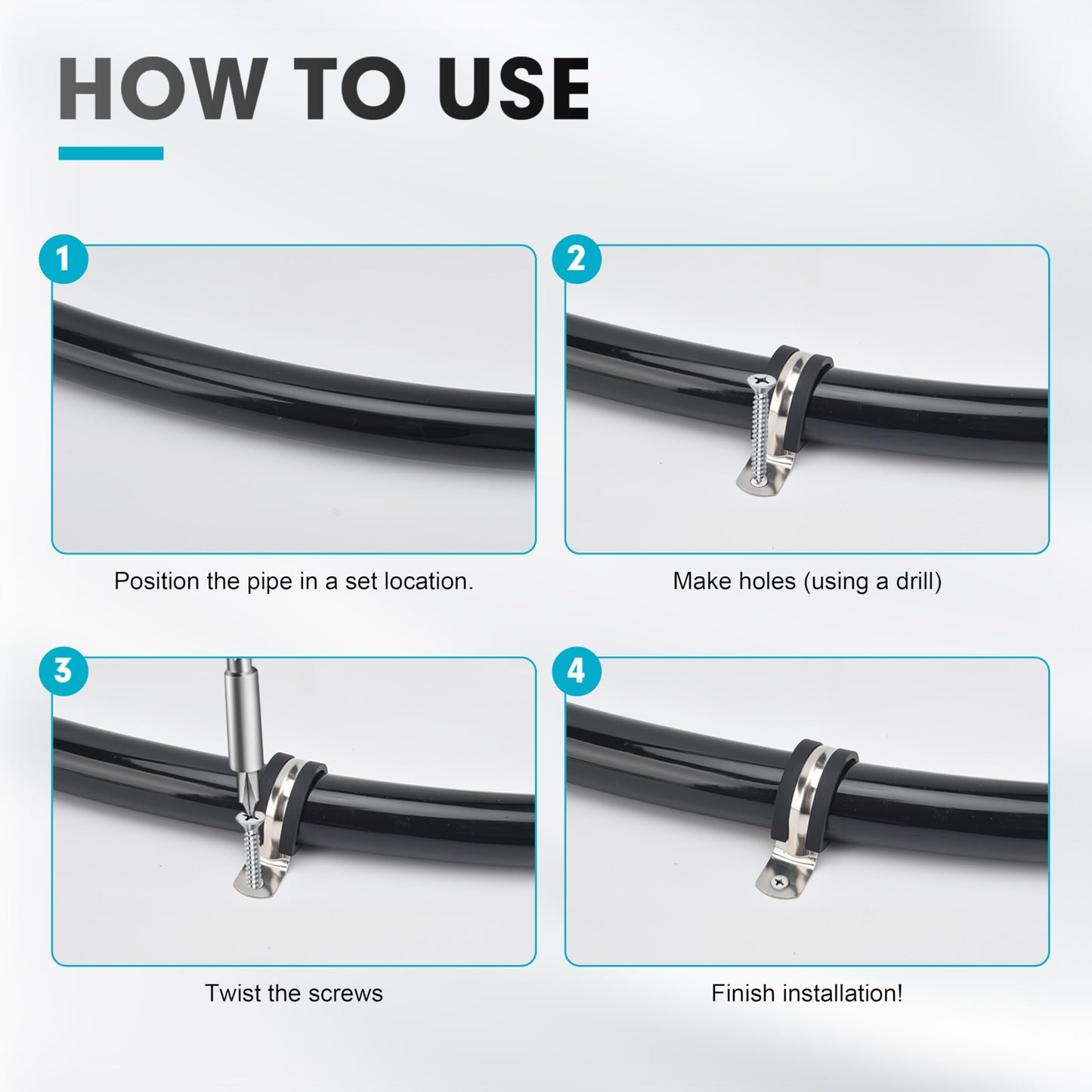 HOW TO USE

1

Position the pipe in a set location.

2

Make holes (using a drill)

3

Twist the screws

4

Finish installation!