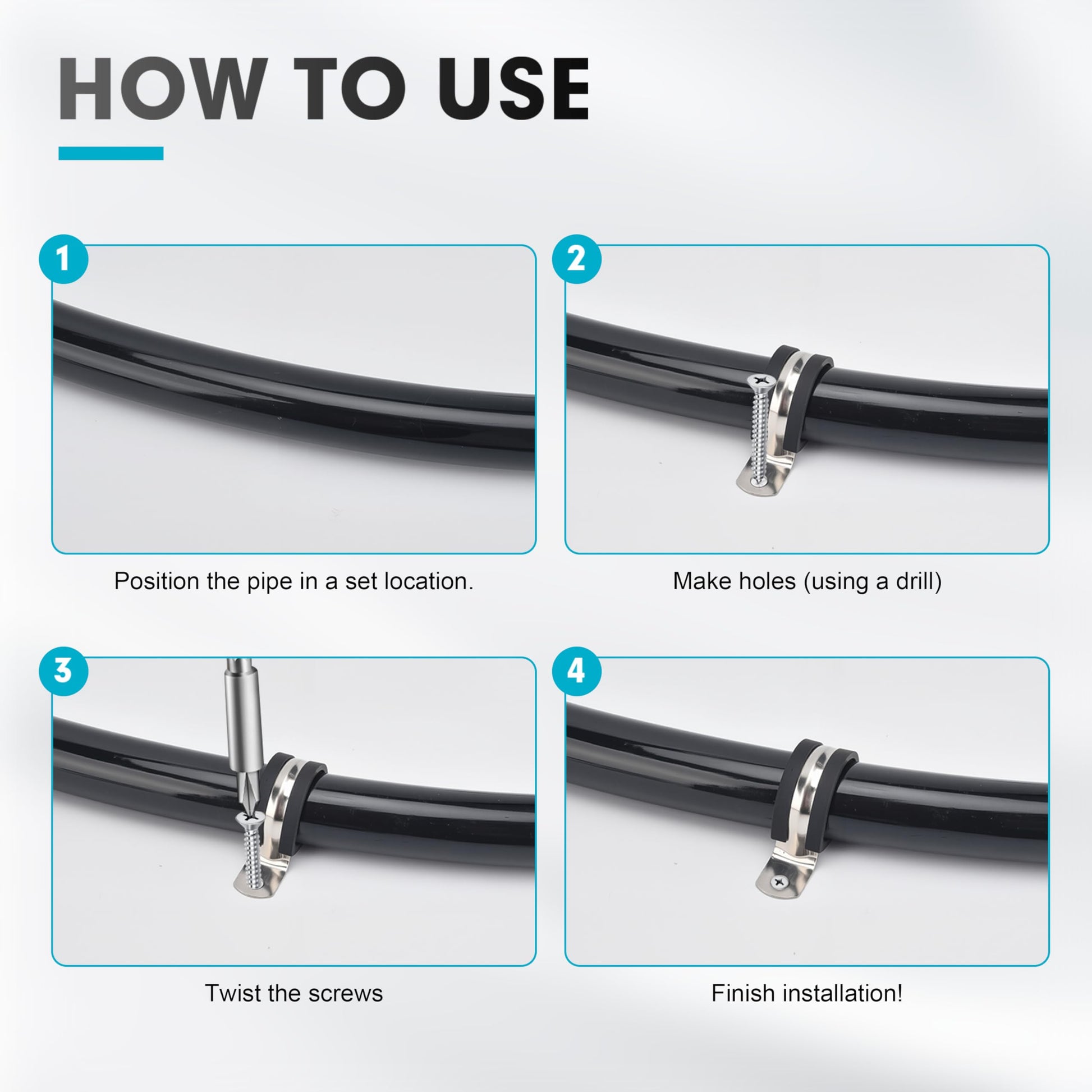 HOW TO USE

1

Position the pipe in a set location.

2

Make holes (using a drill)

3

Twist the screws

4

Finish installation!