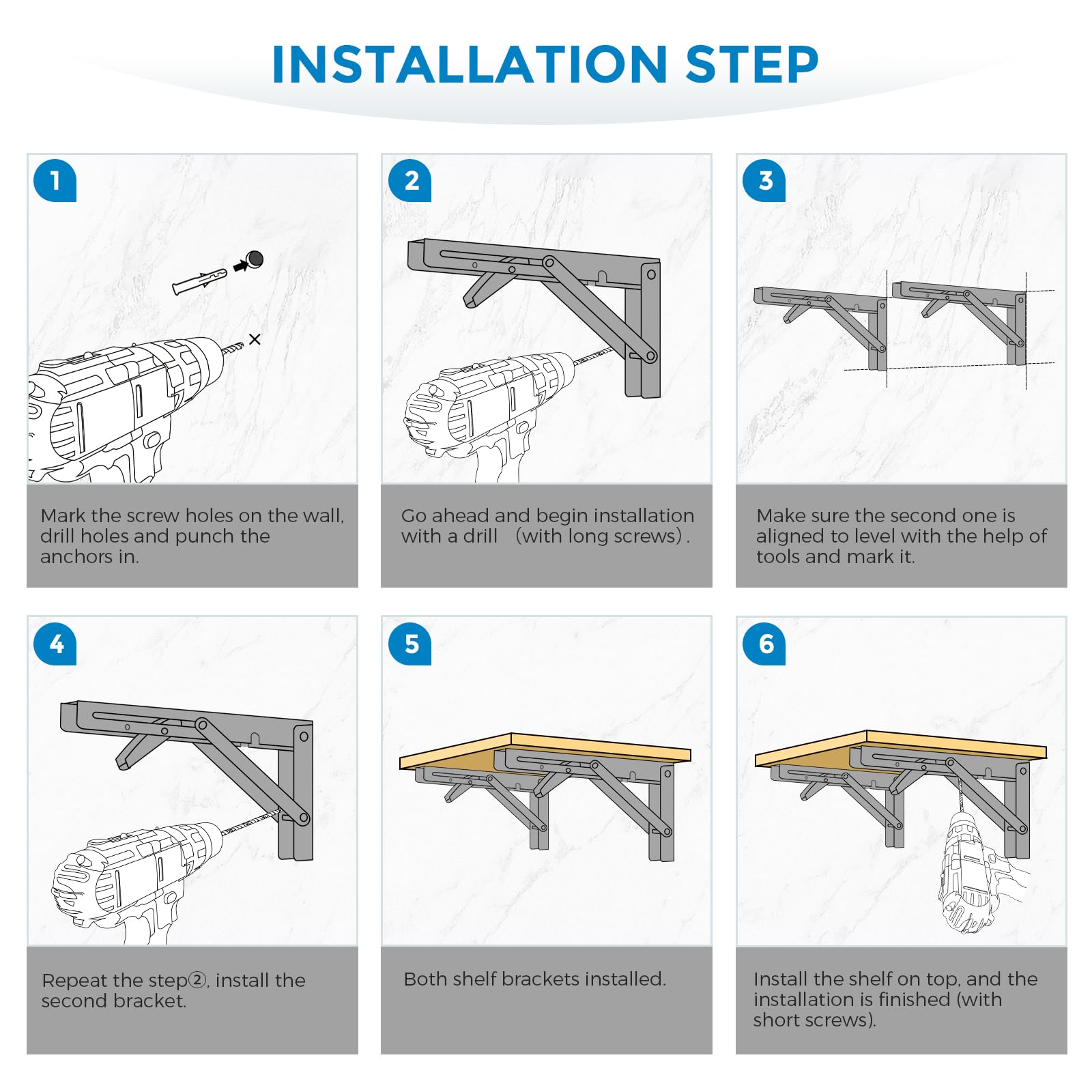 INSTALLATION STEP

1

Mark the screw holes on the wall, drill holes and punch the anchors in.

2

Go ahead and begin installation with a drill （with long screws）.

3

Make sure the second one is aligned to level with the help of tools and mark it.

4

Repeat the step②, install the second bracket.

5

Both shelf brackets installed.

6

Install the shelf on top, and the installation is finished (with short screws).