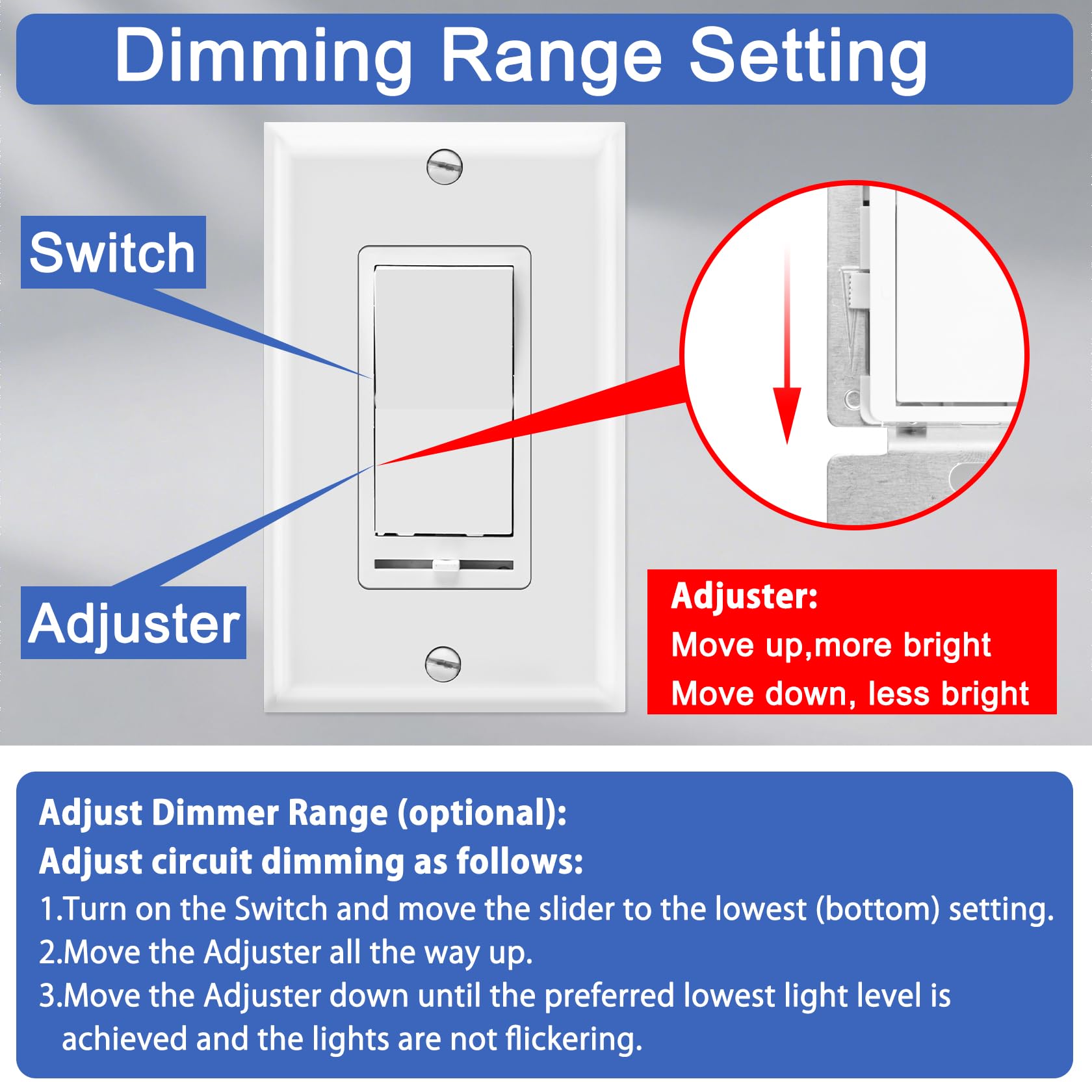 Dimming Range Setting

Switch

Adjuster

Adjuster:
Move up,more bright
Move down, less bright

Adjust Dimmer Range (optional):
Adjust circuit dimming as follows:
1.Turn on the Switch and move the slider to the lowest (bottom) setting.
2.Move the Adjuster all the way up.
3.Move the Adjuster down until the preferred lowest light level is achieved and the lights are not flickering.