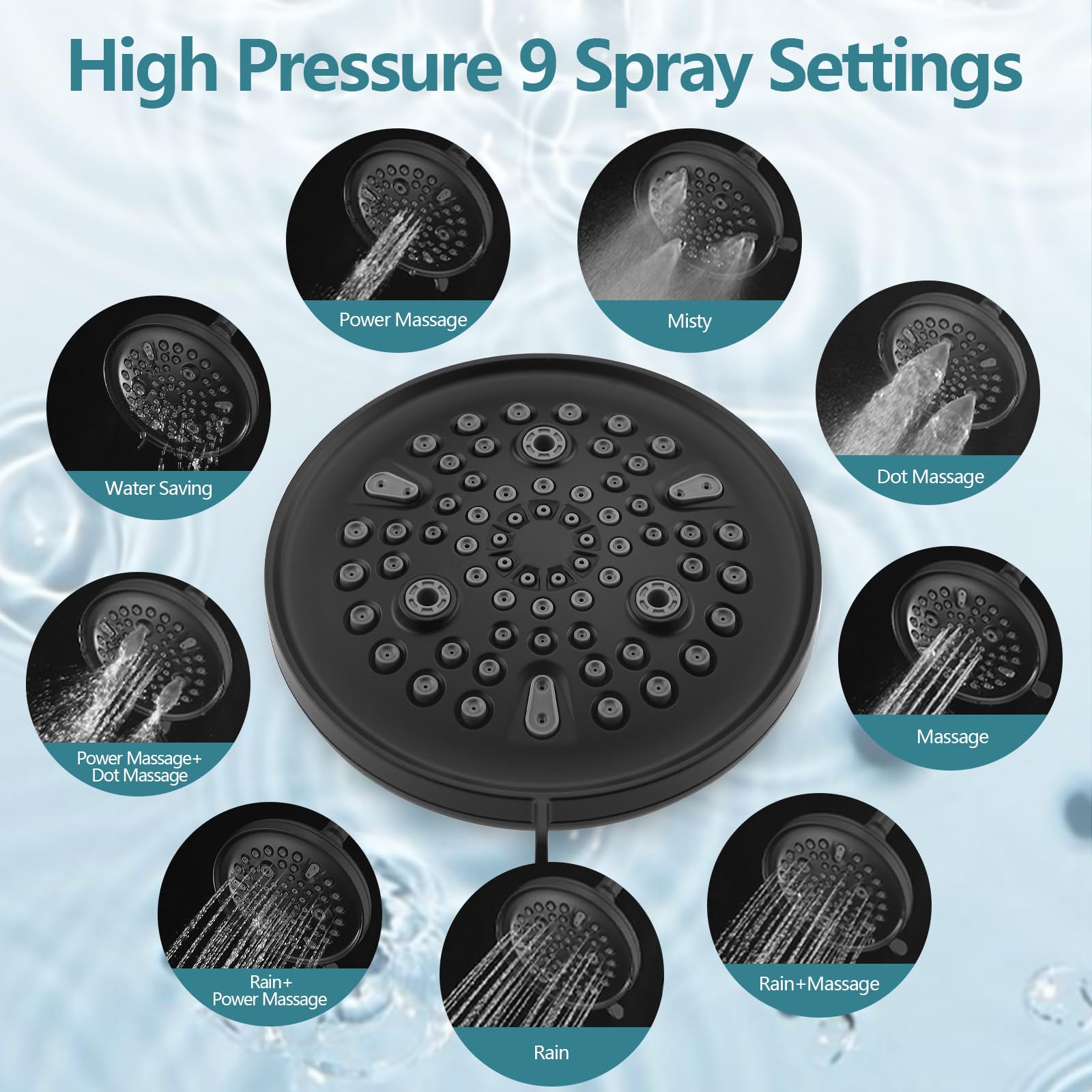 High Pressure 9 Spray Settings

Power Massage

Misty

Water Saving

Dot Massage

Power Massage+ Dot Massage

Massage

Rain+ Power Massage

Rain

Rain+Massage