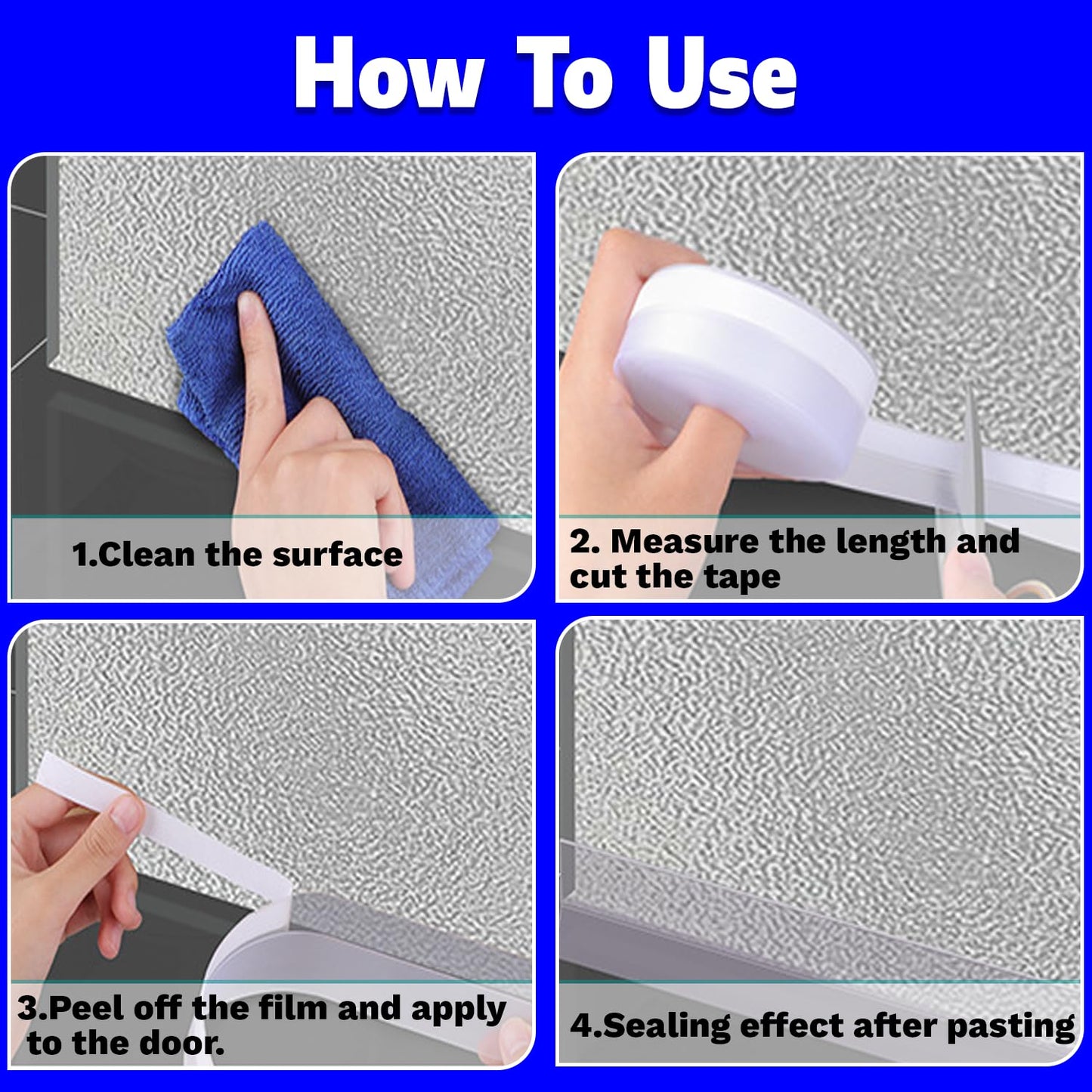 How To Use

1.Clean the surface

2. Measure the length and cut the tape

3.Peel off the film and apply to the door.

4.Sealing effect after pasting